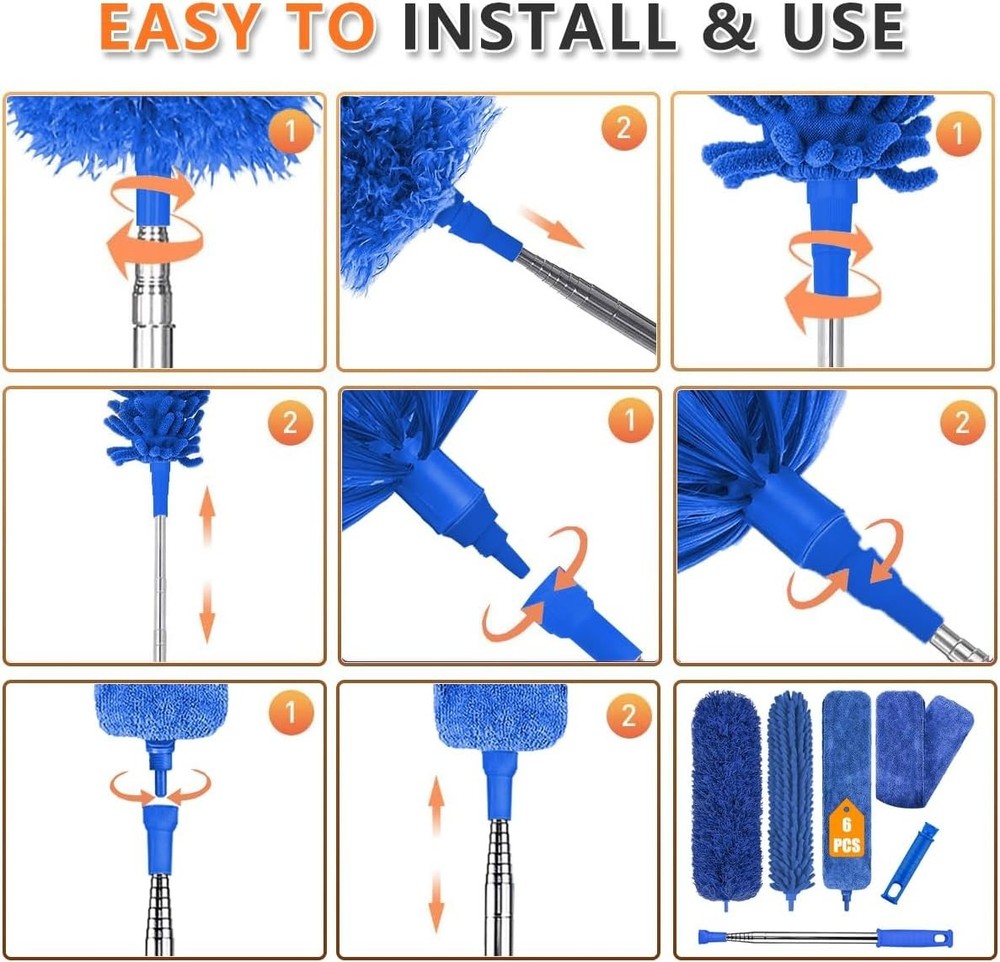 EASY TO INSTALL & USE

1

2

1

2

1

2

1

2

6 PCS