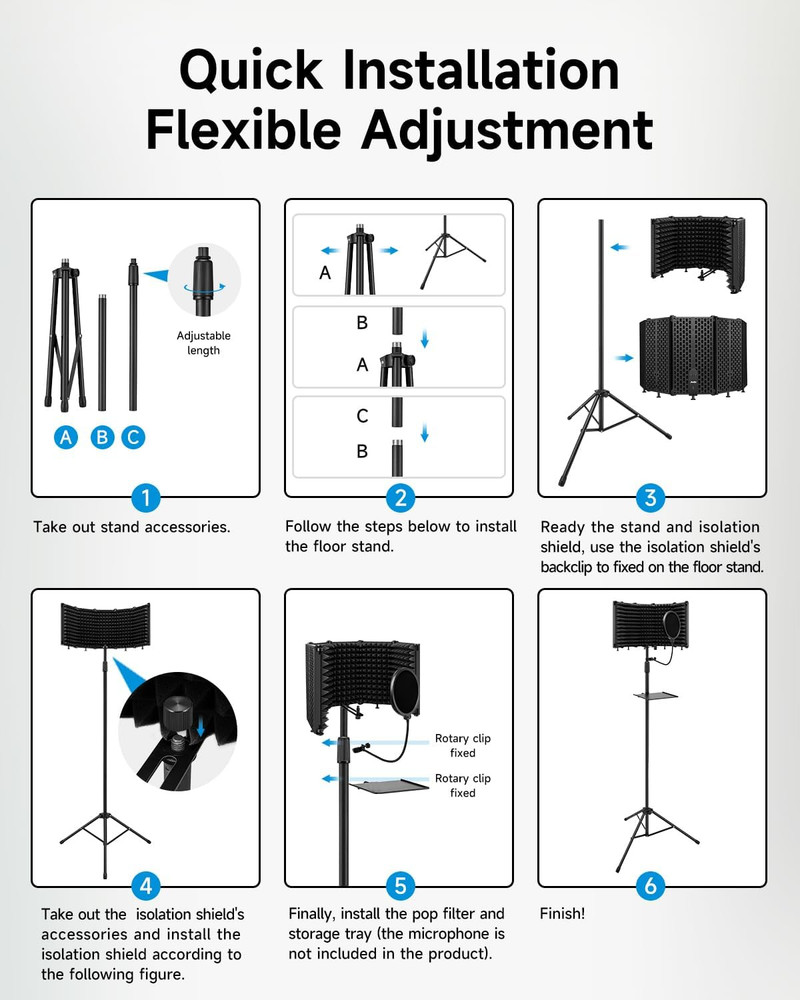 Quick Installation
Flexible Adjustment

Adjustable length

A B C

1

Take out stand accessories.

A

B

A

C

B

2

Follow the steps below to install the floor stand.

3

Ready the stand and isolation shield, use the isolation shield's backclip to fixed on the floor stand.

4

Take out the isolation shield's accessories and install the isolation shield according to the following figure.

Rotary clip fixed

Rotary clip fixed

5

Finally, install the pop filter and storage tray (the microphone is not included in the product).

6

Finish!