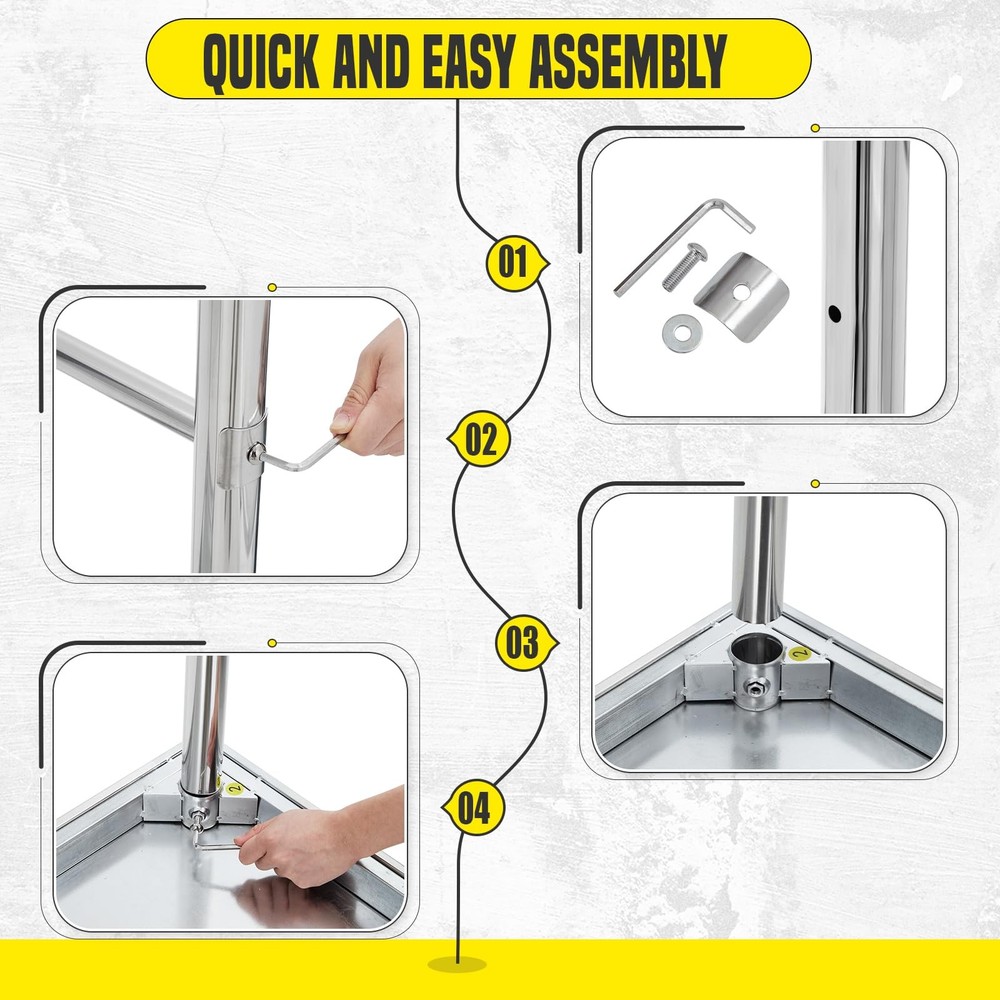 QUICK AND EASY ASSEMBLY

01

02

03

2

04

2