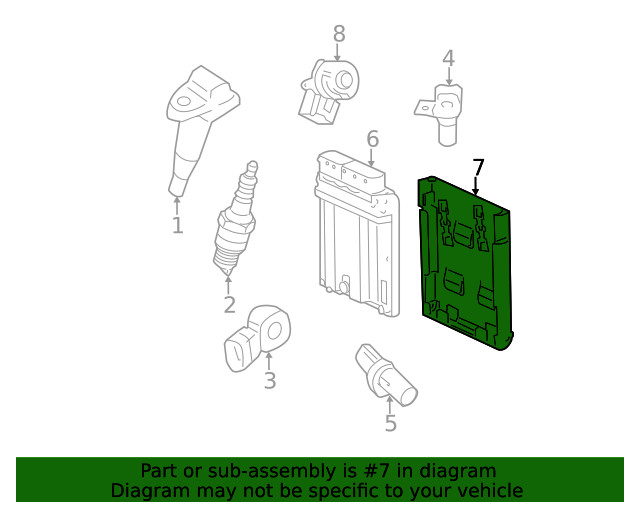 8
4
6
7
1
2
3
5

Part or sub-assembly is #7 in diagram
Diagram may not be specific to your vehicle