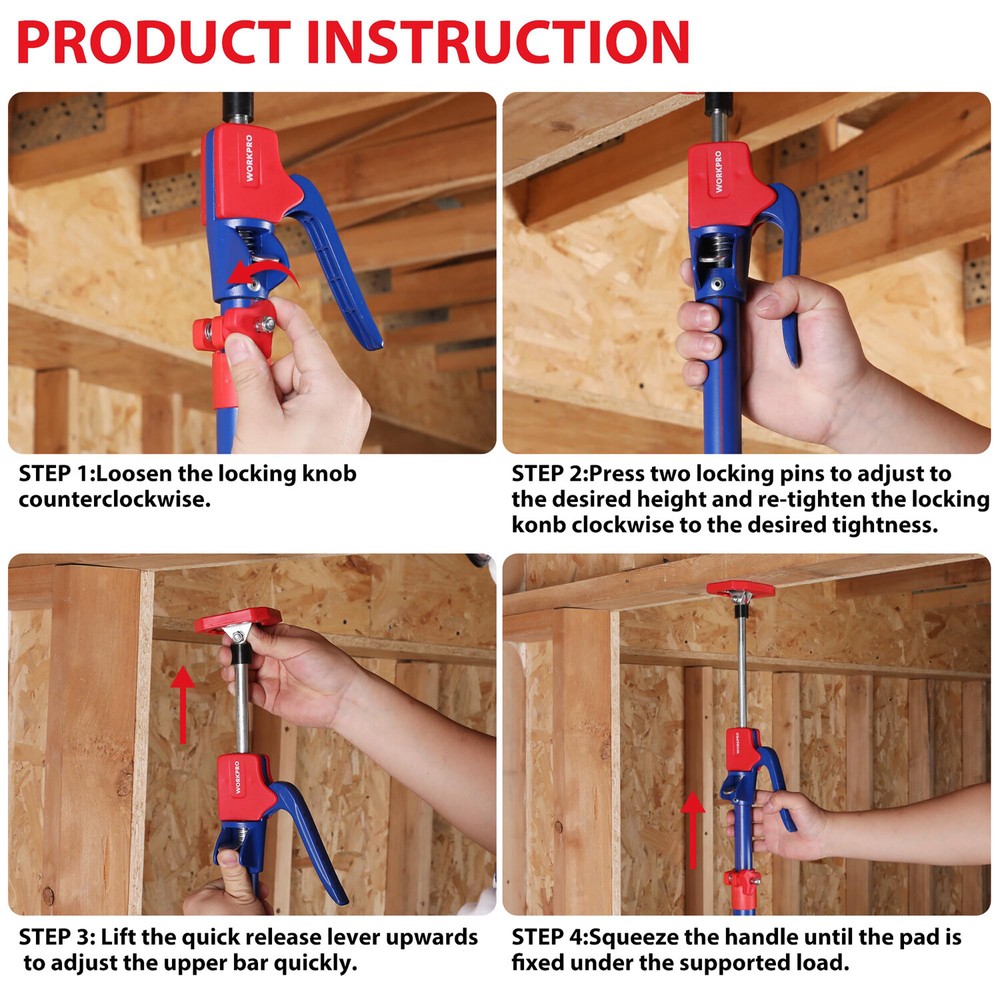 PRODUCT INSTRUCTION

WORKPRO

STEP 1:Loosen the locking knob counterclockwise.

WORKPRO

STEP 2:Press two locking pins to adjust to the desired height and re-tighten the locking konb clockwise to the desired tightness.

WORKPRO

STEP 3: Lift the quick release lever upwards to adjust the upper bar quickly.

STEP 4:Squeeze the handle until the pad is fixed under the supported load.