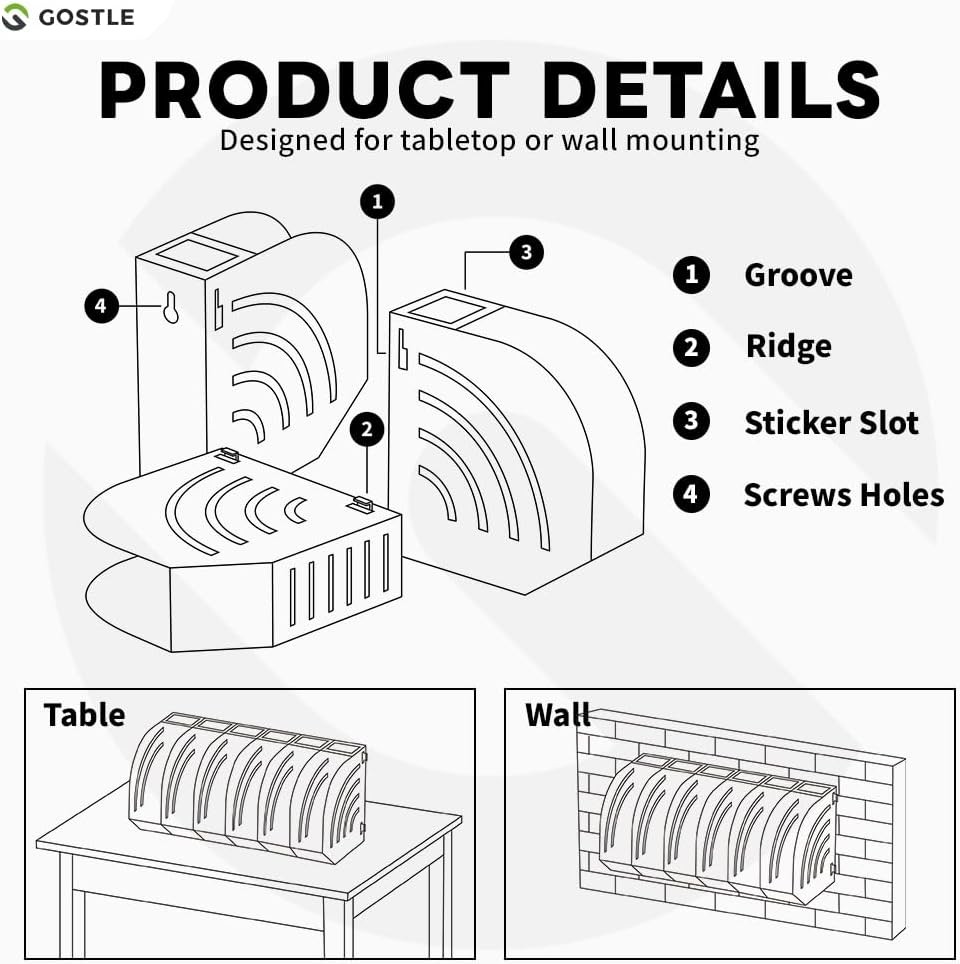 GOSTLE

PRODUCT DETAILS

Designed for tabletop or wall mounting

1

3

4

2

1 Groove

2 Ridge

3 Sticker Slot

4 Screws Holes

Table

Wall