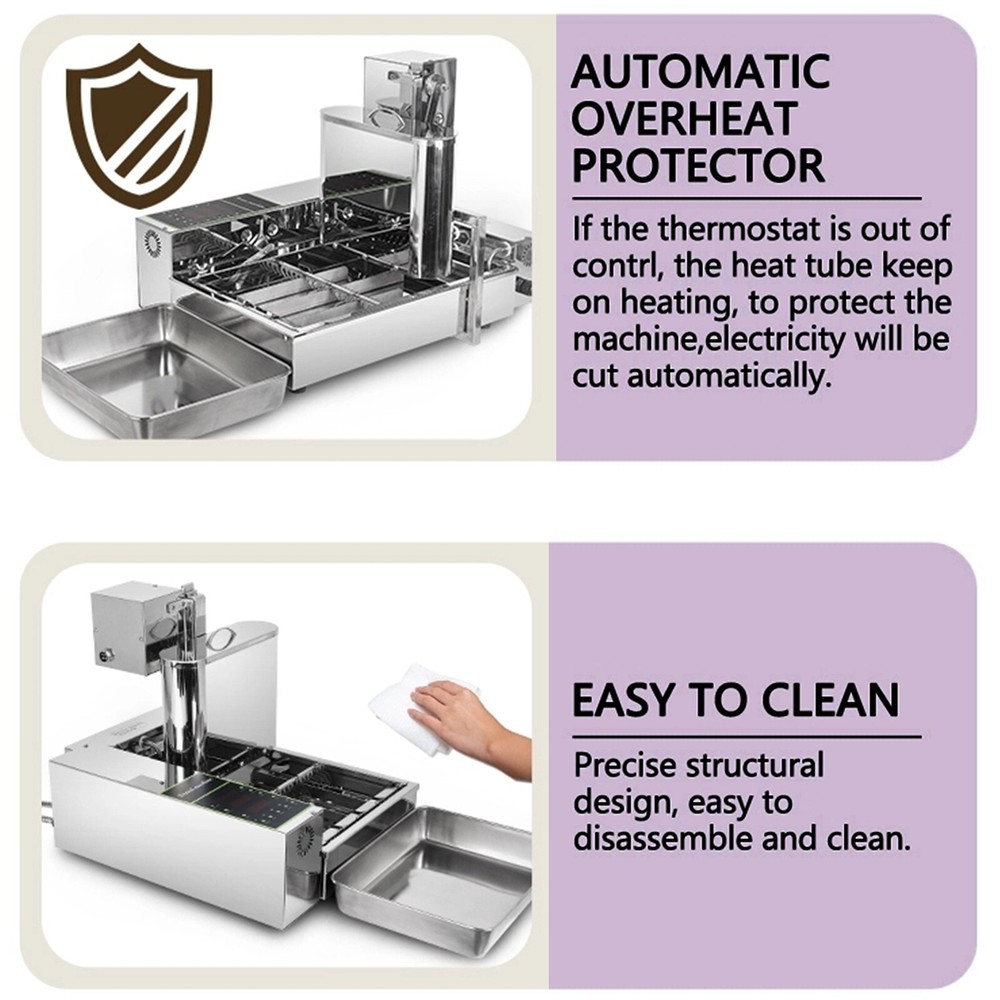 AUTOMATIC OVERHEAT PROTECTOR

If the thermostat is out of contrl, the heat tube keep on heating, to protect the machine,electricity will be cut automatically.

EASY TO CLEAN

Precise structural design, easy to disassemble and clean.