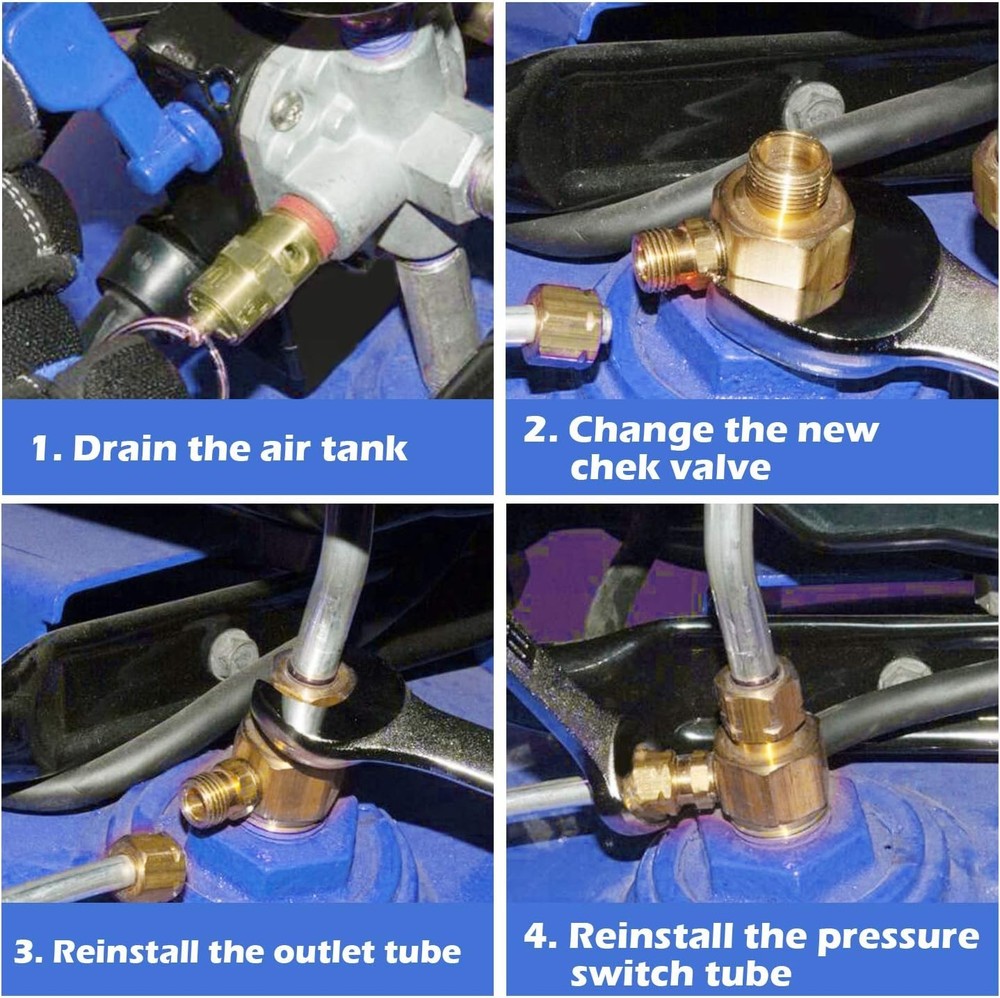 1. Drain the air tank

2. Change the new chek valve

3. Reinstall the outlet tube

4. Reinstall the pressure switch tube