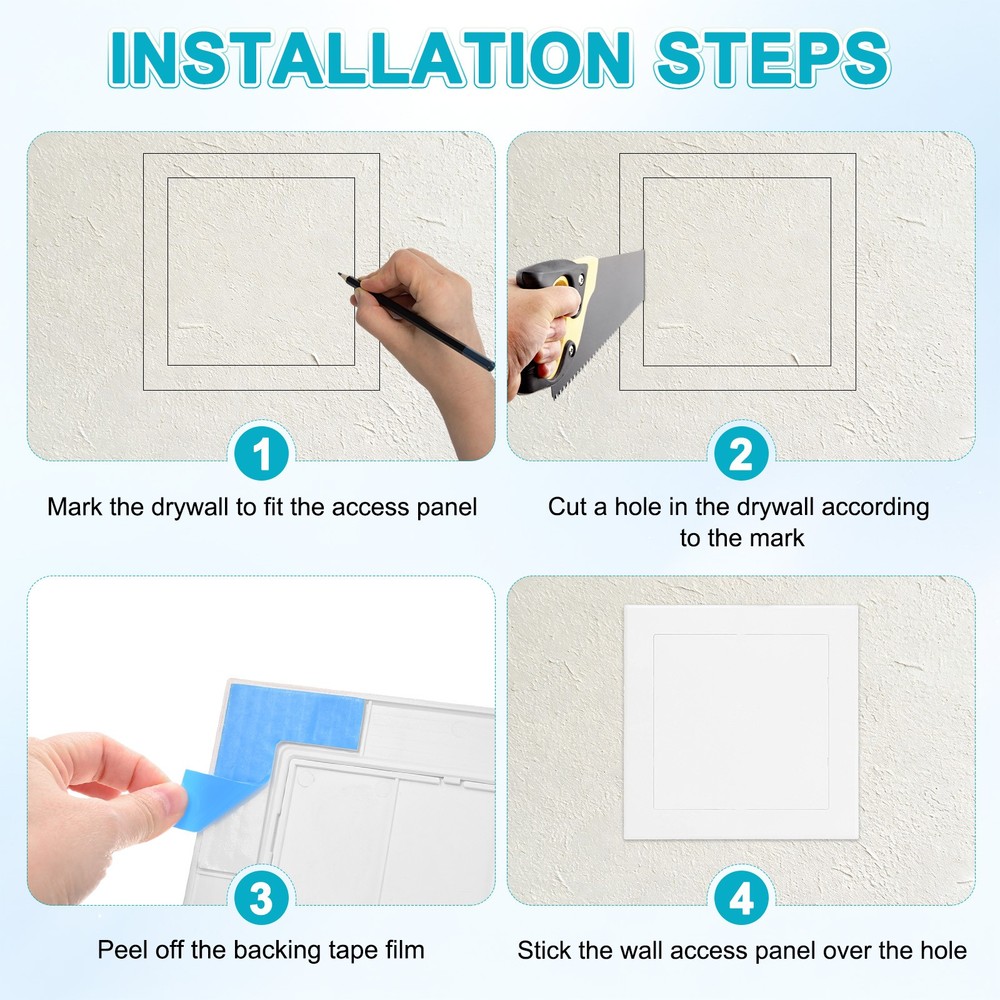 INSTALLATION STEPS

1

Mark the drywall to fit the access panel

2

Cut a hole in the drywall according to the mark

3

Peel off the backing tape film

4

Stick the wall access panel over the hole