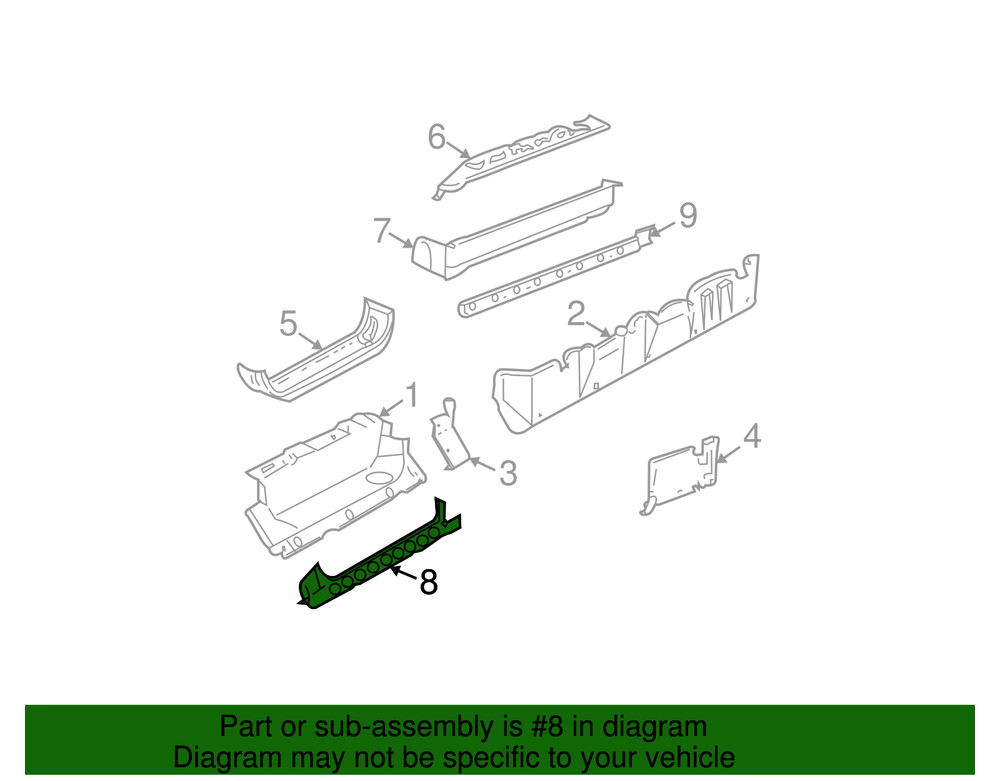 6
7
9
5
2
1
3
4
8
Part or sub-assembly is #8 in diagram
Diagram may not be specific to your vehicle