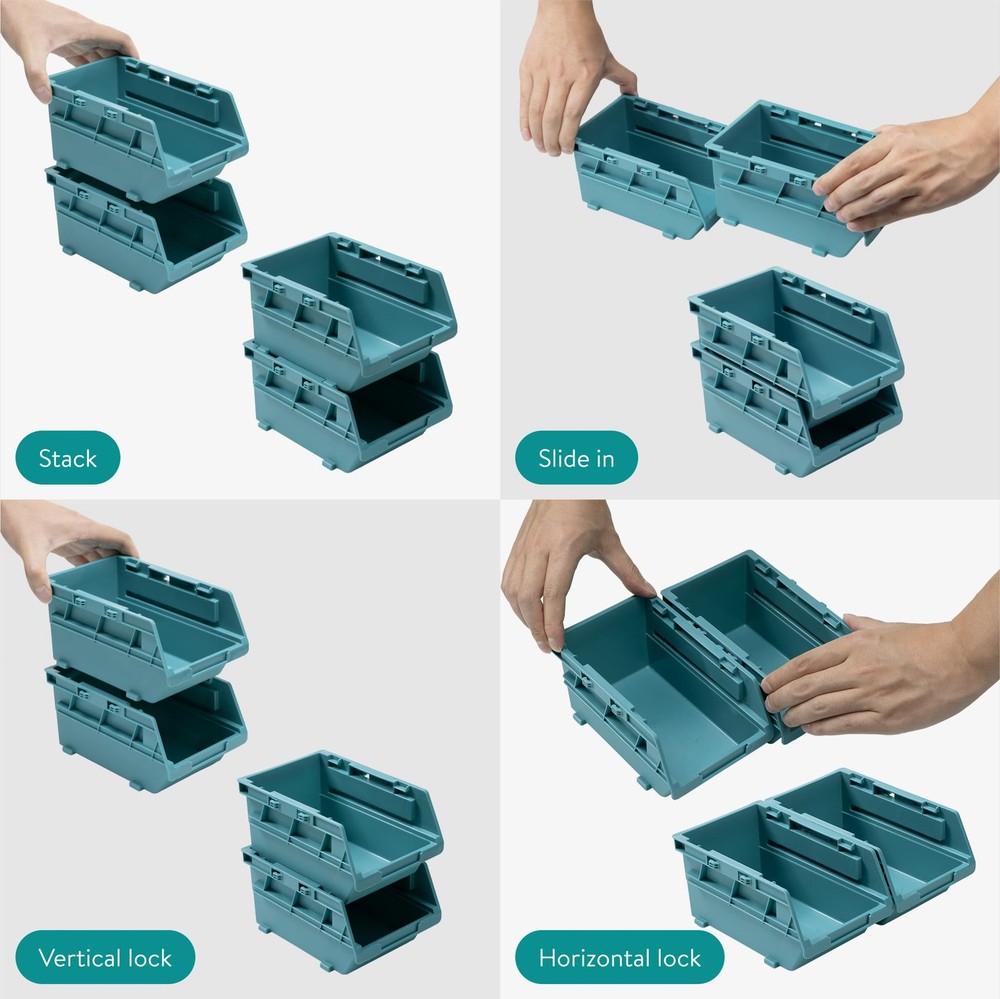 Stack

Slide in

Vertical lock

Horizontal lock