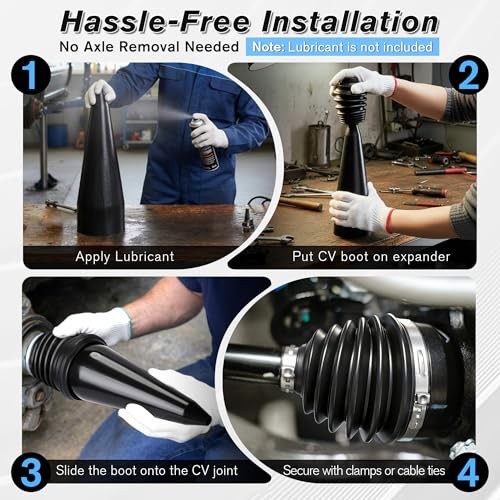 Hassle-Free Installation

No Axle Removal Needed

Note: Lubricant is not included

1

Apply Lubricant

2

Put CV boot on expander

3

Slide the boot onto the CV joint

Secure with clamps or cable ties

4