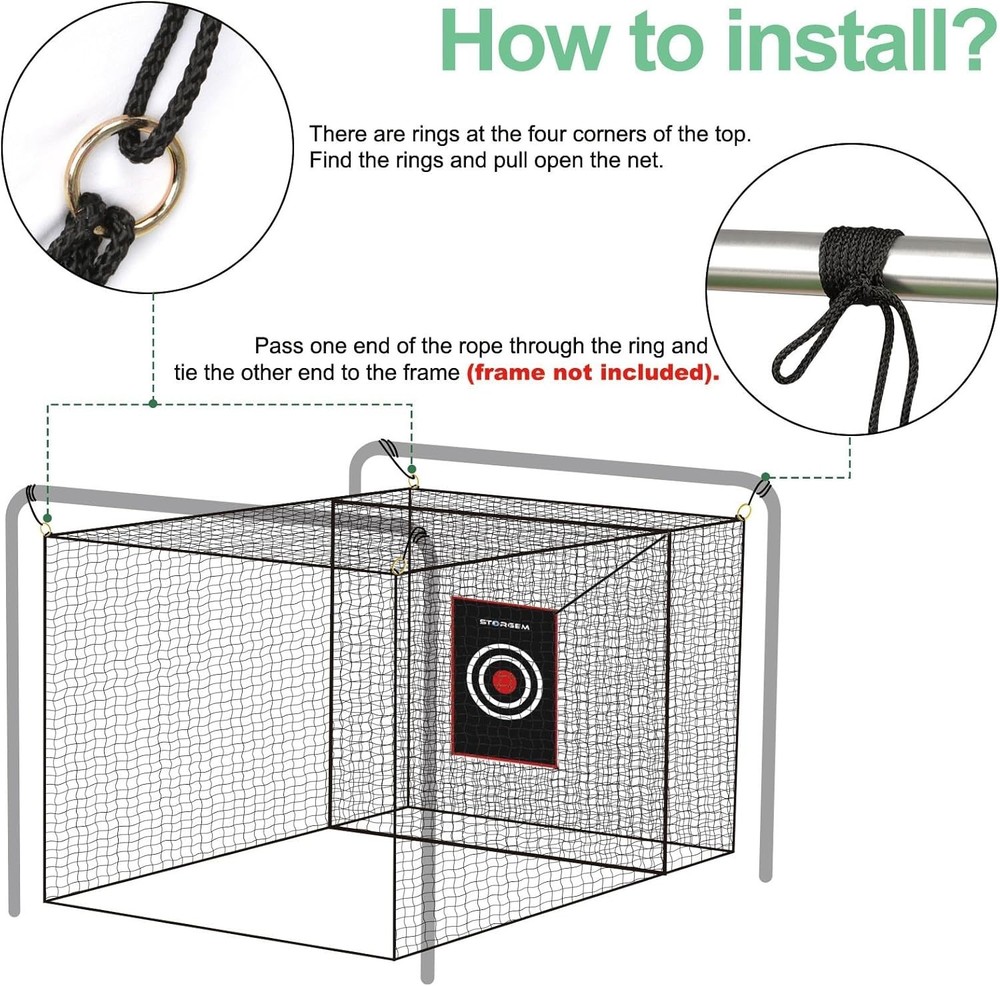 How to install?

There are rings at the four corners of the top. Find the rings and pull open the net.

Pass one end of the rope through the ring and tie the other end to the frame (frame not included).

STORGEM