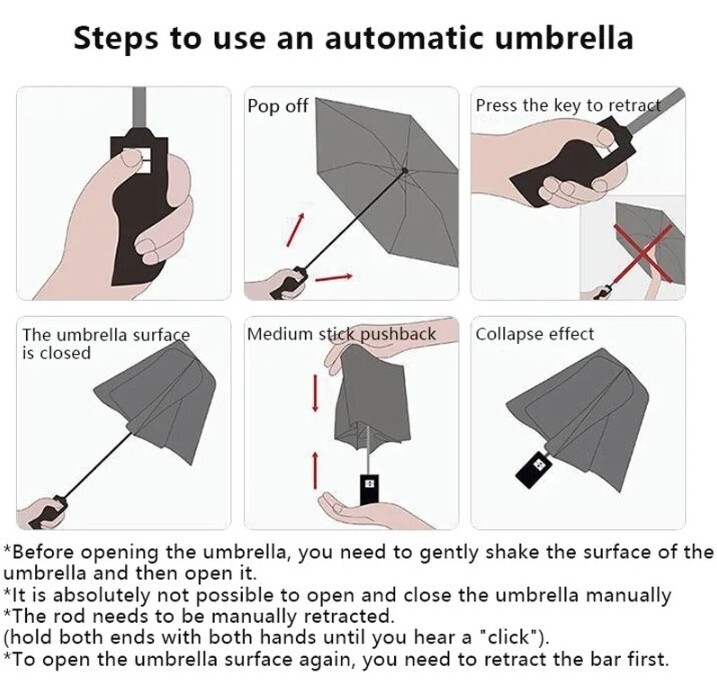 Steps to use an automatic umbrella

Pop off

Press the key to retract

The umbrella surface is closed

Medium stick pushback

Collapse effect

*Before opening the umbrella, you need to gently shake the surface of the umbrella and then open it.
*It is absolutely not possible to open and close the umbrella manually
*The rod needs to be manually retracted.
(hold both ends with both hands until you hear a "click").
*To open the umbrella surface again, you need to retract the bar first.