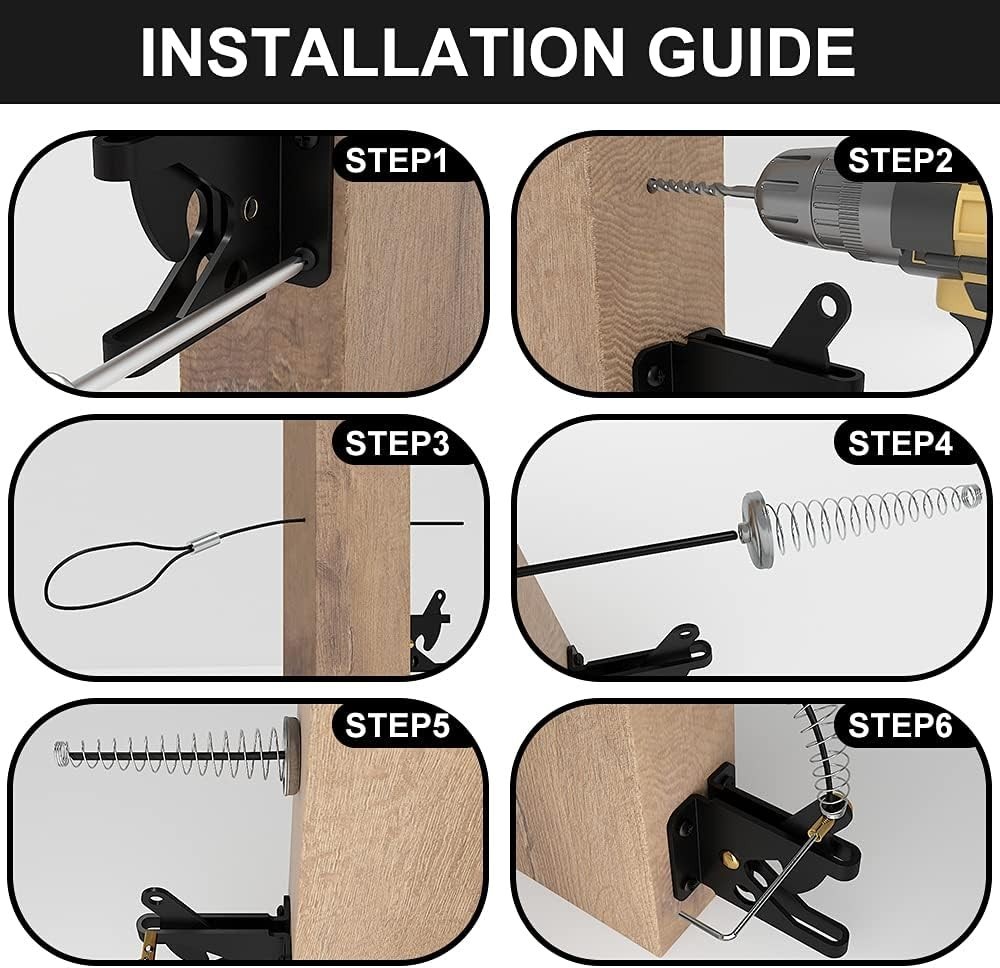 INSTALLATION GUIDE

STEP1

STEP2

STEP3

STEP4

STEP5

STEP6