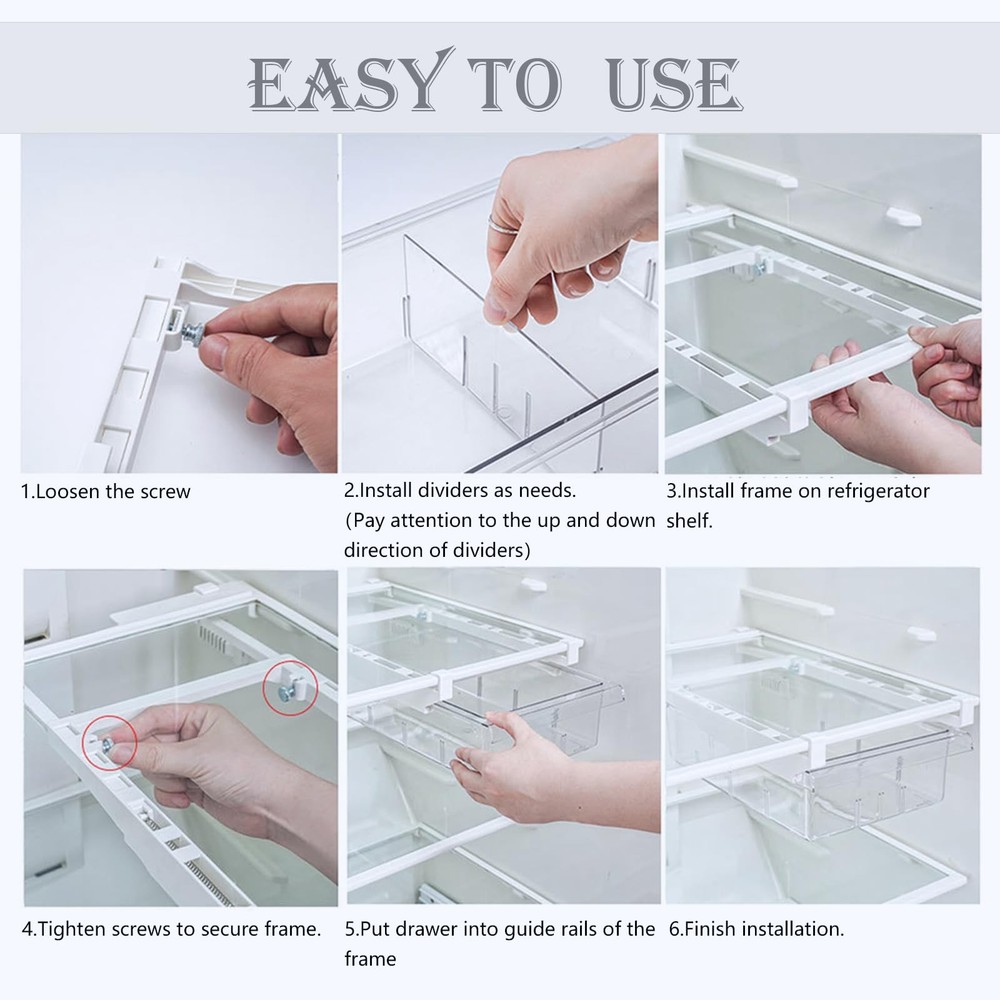 EASY TO USE

1.Loosen the screw

2.Install dividers as needs.
(Pay attention to the up and down direction of dividers)

3.Install frame on refrigerator shelf.

4.Tighten screws to secure frame.

5.Put drawer into guide rails of the frame

6.Finish installation.