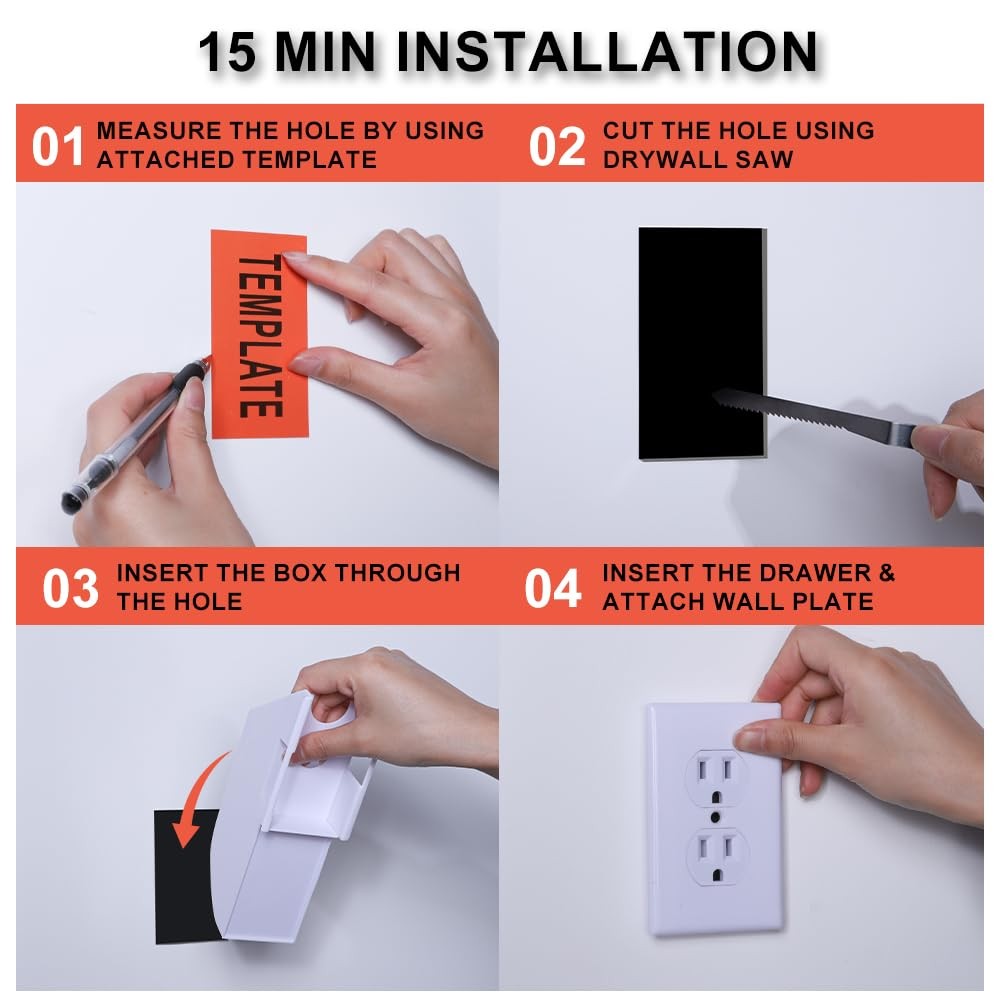 15 MIN INSTALLATION

01 MEASURE THE HOLE BY USING ATTACHED TEMPLATE

TEMPLATE

02 CUT THE HOLE USING DRYWALL SAW

03 INSERT THE BOX THROUGH THE HOLE

04 INSERT THE DRAWER & ATTACH WALL PLATE