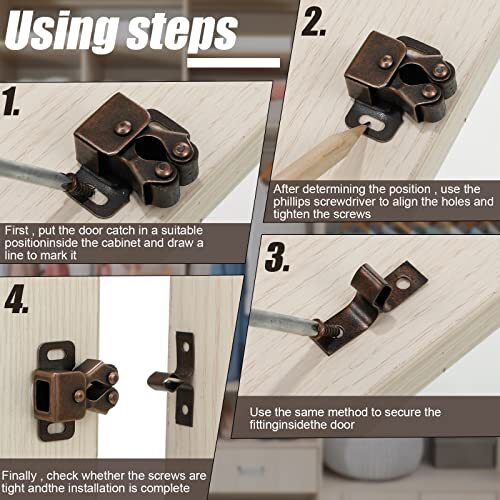 Using steps

1.

First , put the door catch in a suitable positioninside the cabinet and draw a line to mark it

2.

After determining the position , use the phillips screwdriver to align the holes and tighten the screws

3.

Use the same method to secure the fittinginsidethe door

4.

Finally , check whether the screws are tight andthe installation is complete