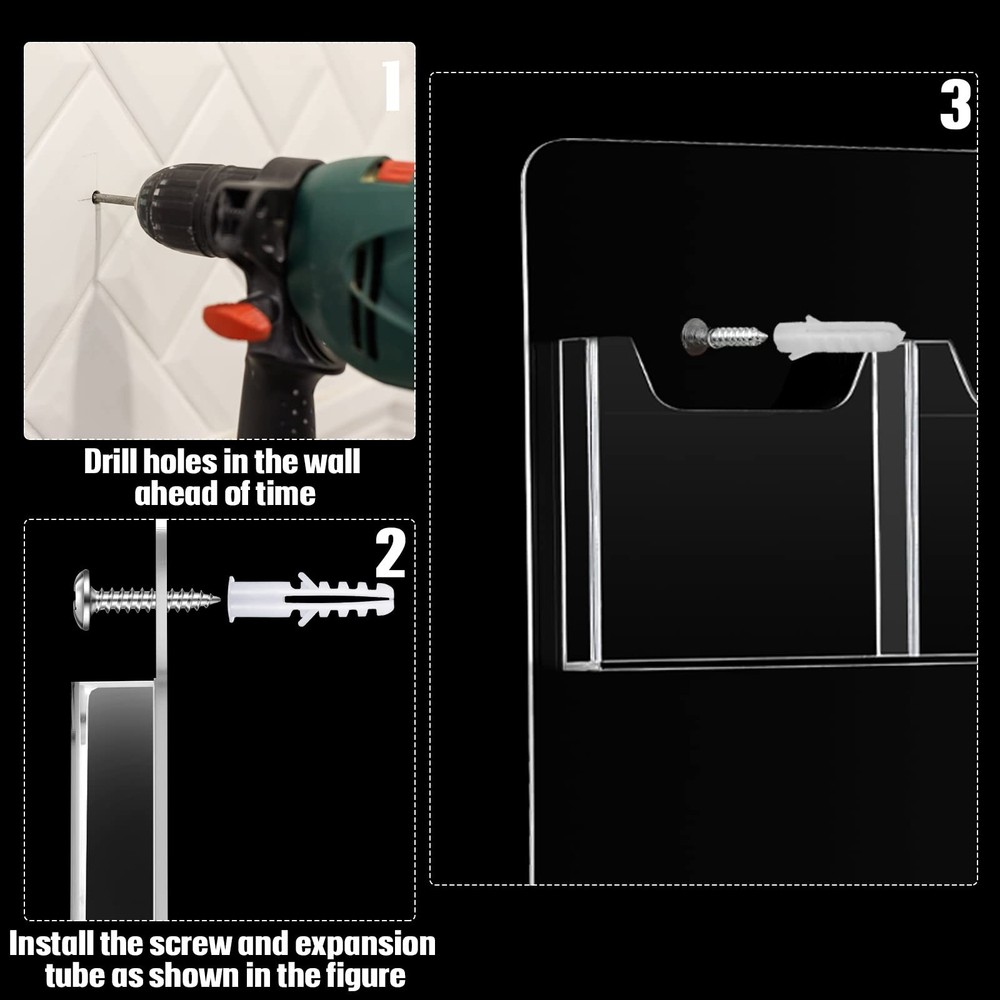 1

Drill holes in the wall ahead of time

2

Install the screw and expansion tube as shown in the figure

3