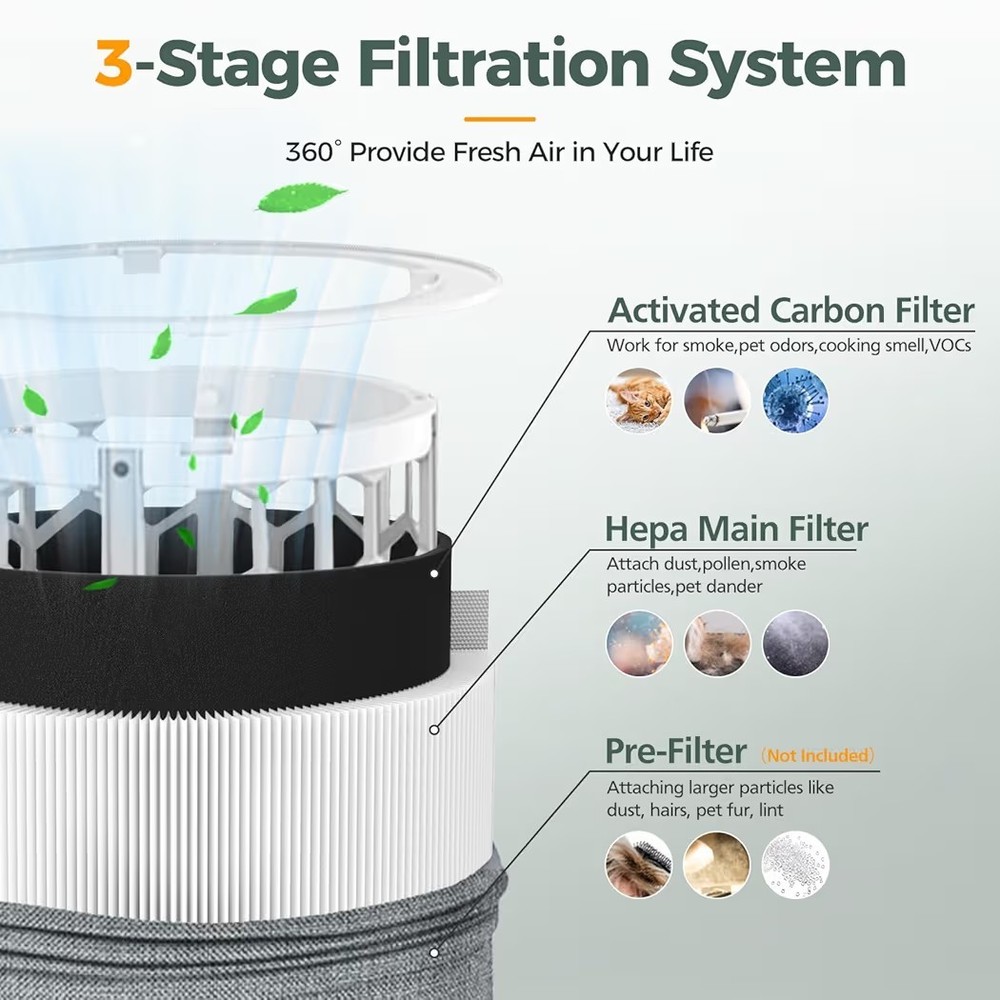 3-Stage Filtration System

360° Provide Fresh Air in Your Life

Activated Carbon Filter

Work for smoke,pet odors,cooking smell,VOCs

Hepa Main Filter

Attach dust,pollen,smoke particles,pet dander

Pre-Filter (Not Included)

Attaching larger particles like dust, hairs, pet fur, lint