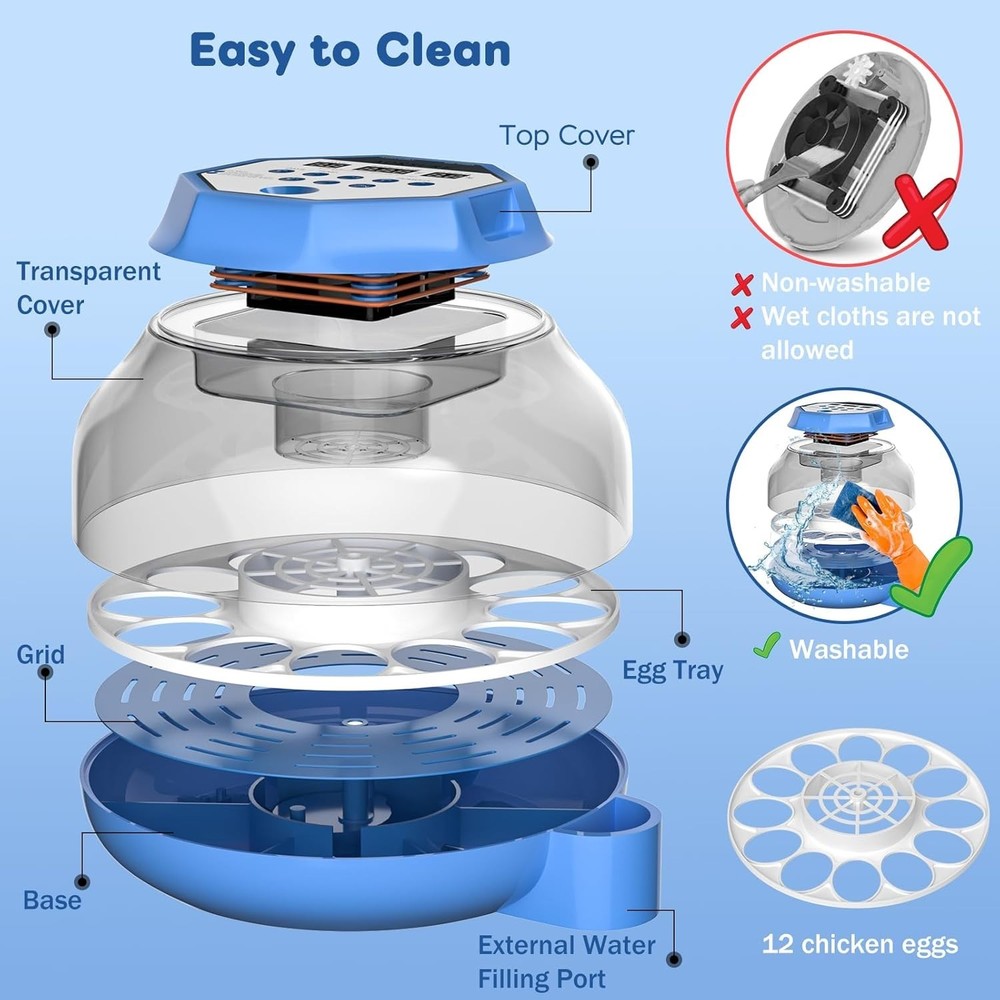 Easy to Clean

Top Cover

Transparent Cover

Grid

Egg Tray

Base

External Water Filling Port

Non-washable
Wet cloths are not allowed

Washable

12 chicken eggs