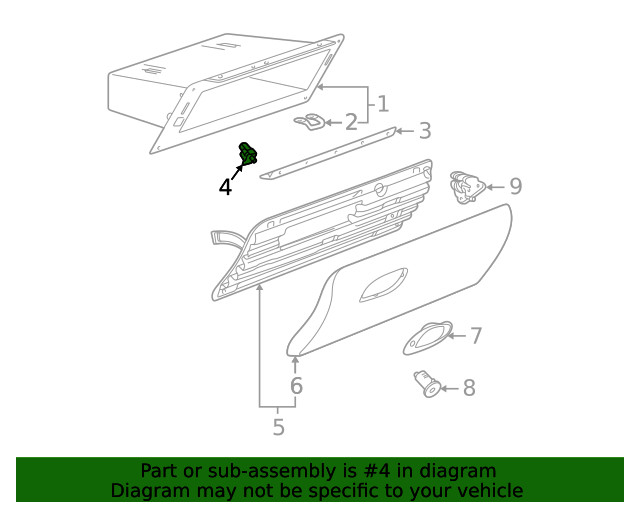 1
2
3
4
9
7
6
8
5

Part or sub-assembly is #4 in diagram
Diagram may not be specific to your vehicle