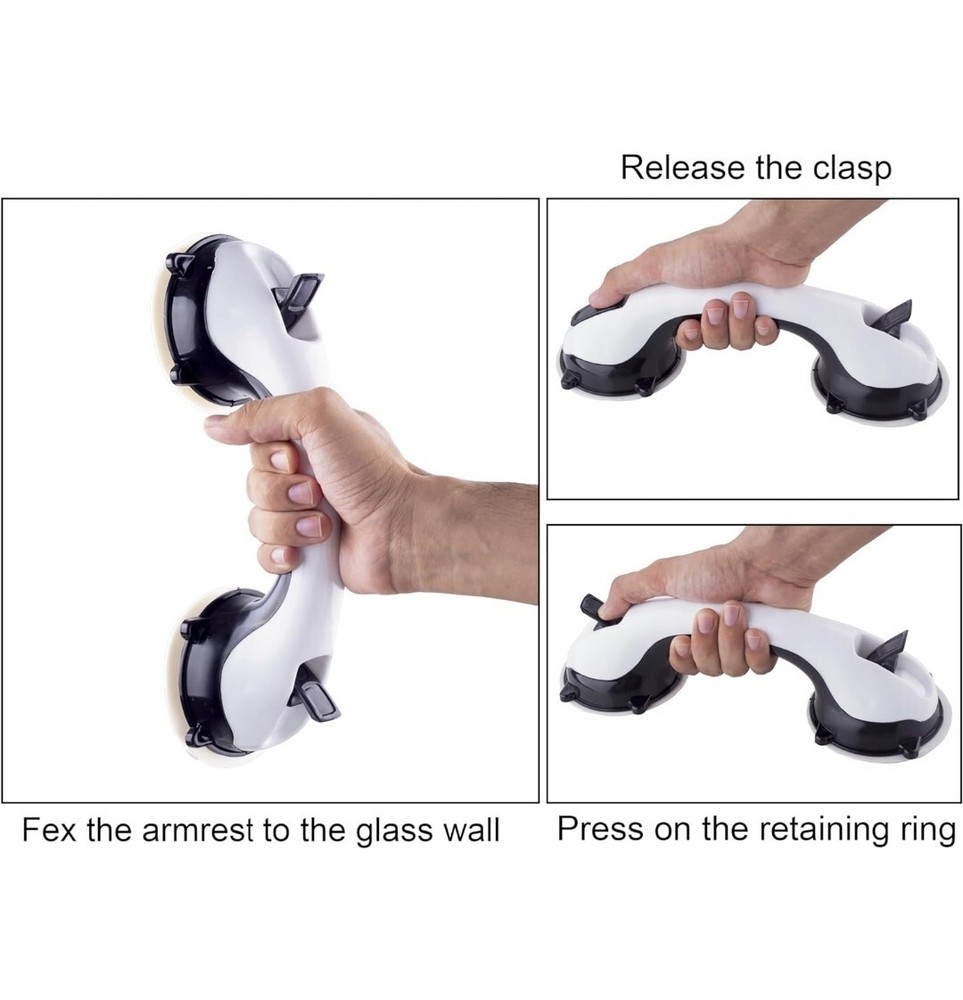 Release the clasp

Fex the armrest to the glass wall

Press on the retaining ring