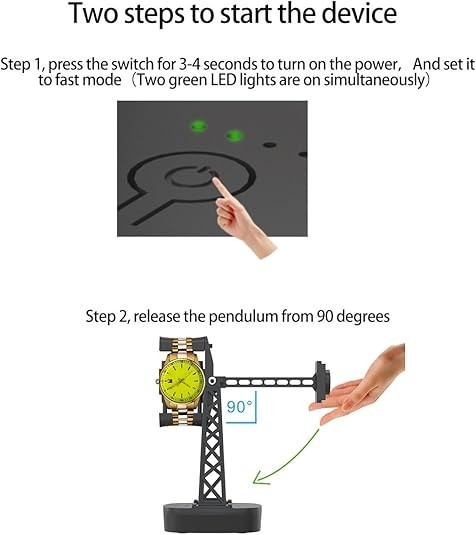 Two steps to start the device

Step 1, press the switch for 3-4 seconds to turn on the power, And set it to fast mode（Two green LED lights are on simultaneously）

Step 2, release the pendulum from 90 degrees

90°