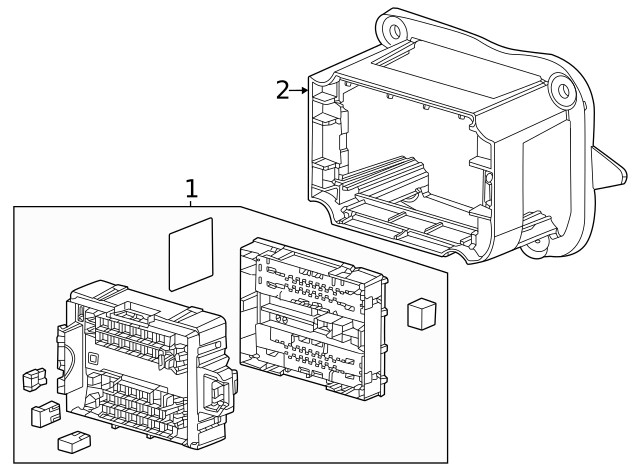 2
1