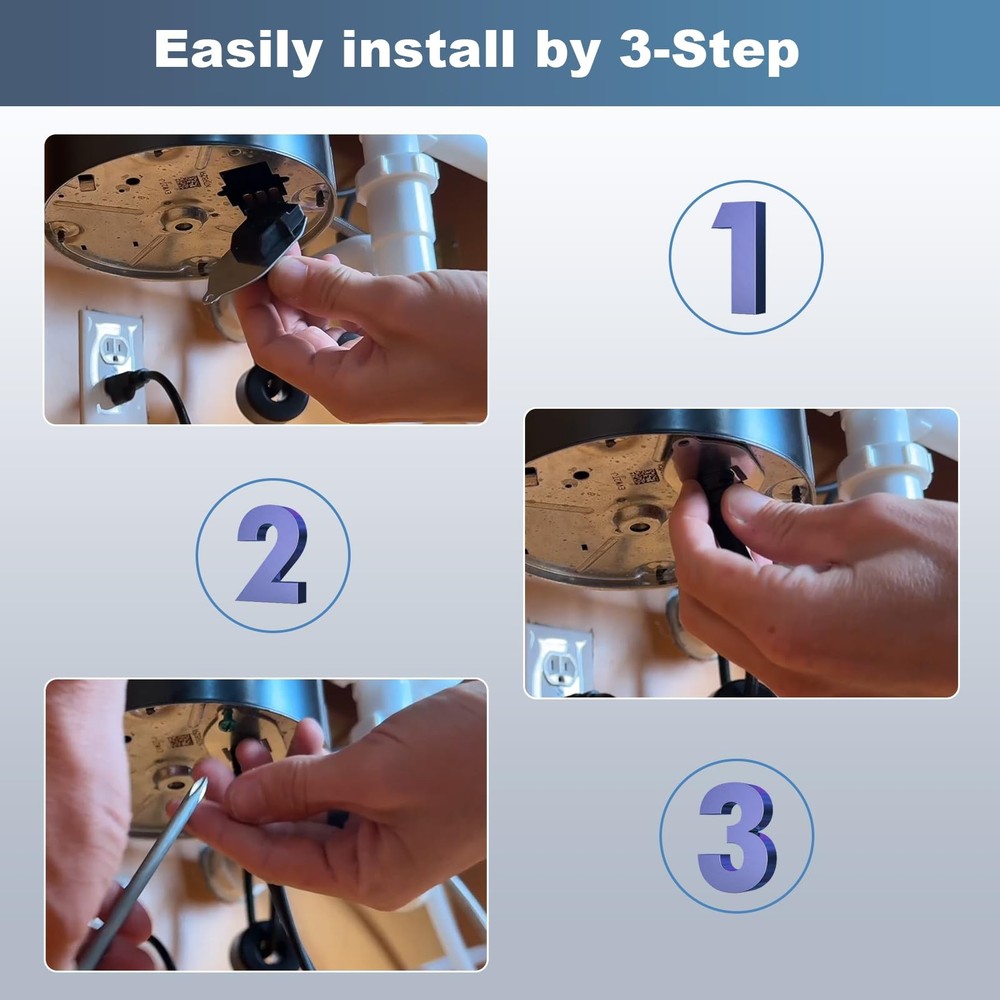 Easily install by 3-Step

1

2

3