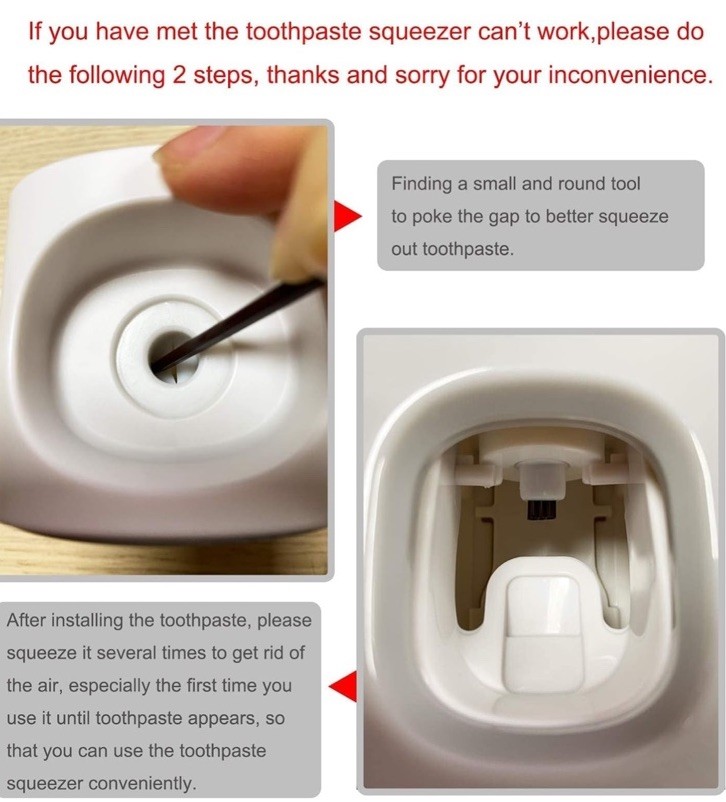 If you have met the toothpaste squeezer can't work,please do the following 2 steps, thanks and sorry for your inconvenience.

Finding a small and round tool to poke the gap to better squeeze out toothpaste.

After installing the toothpaste, please squeeze it several times to get rid of the air, especially the first time you use it until toothpaste appears, so that you can use the toothpaste squeezer conveniently.