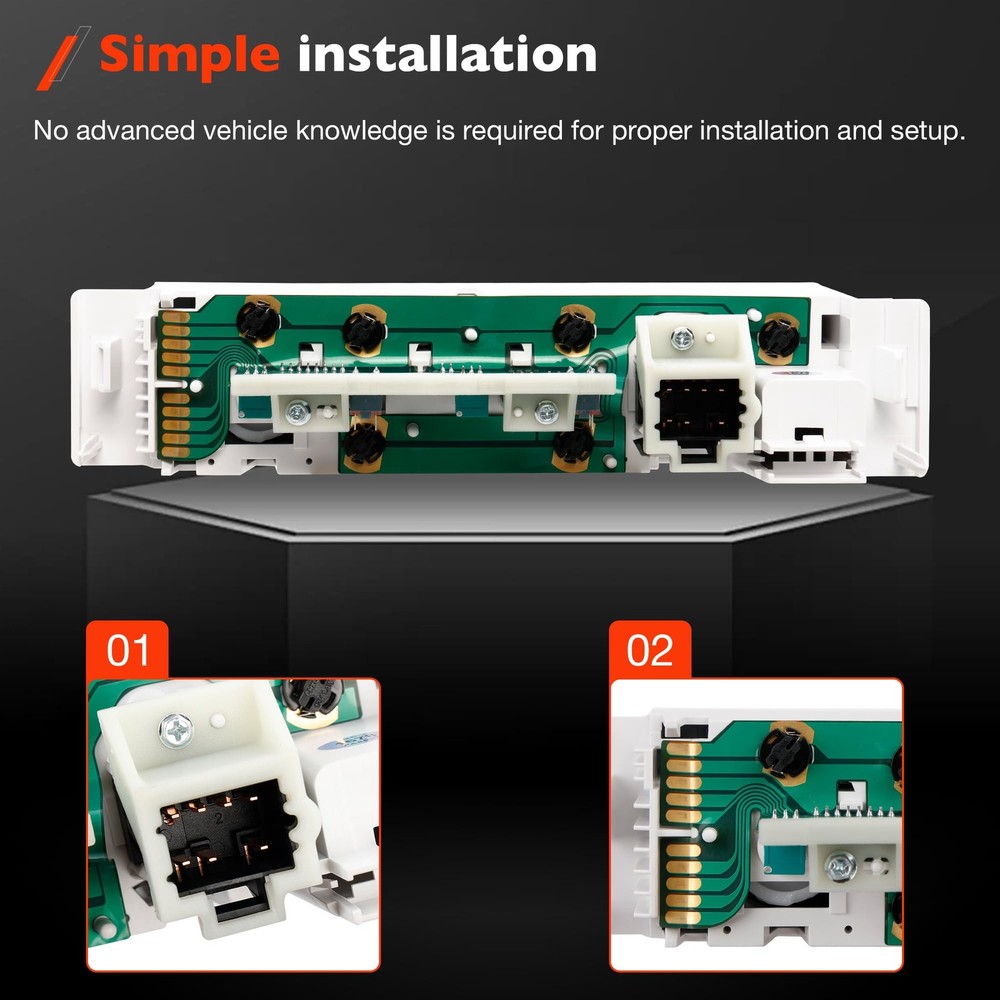 Simple installation

No advanced vehicle knowledge is required for proper installation and setup.

01

02