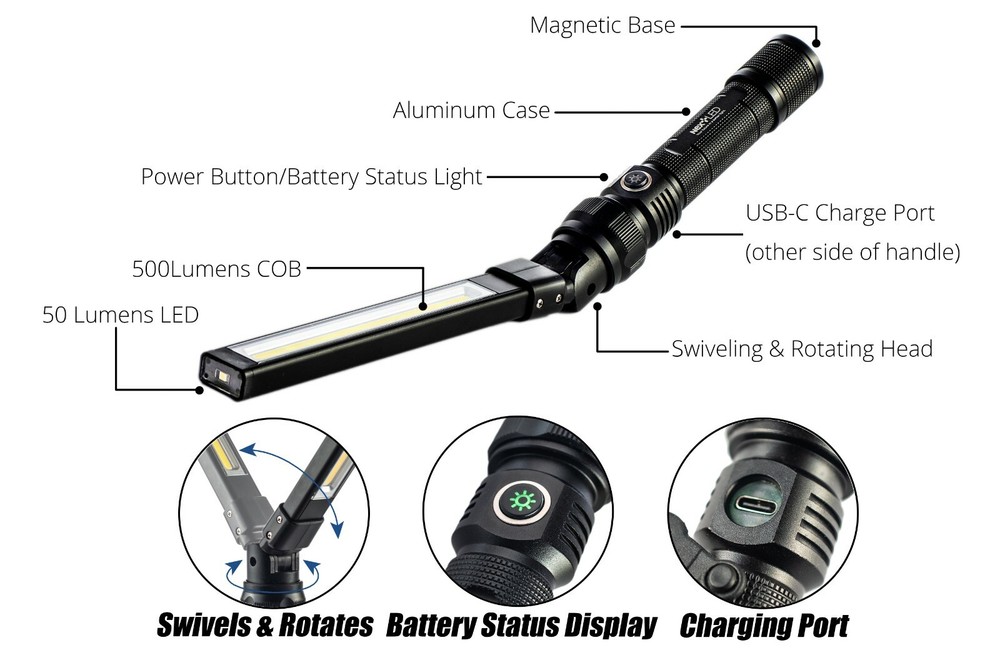 Magnetic Base

Aluminum Case

Power Button/Battery Status Light

USB-C Charge Port
(other side of handle)

500Lumens COB

50 Lumens LED

Swiveling & Rotating Head

NEXTLED

Swivels & Rotates

Battery Status Display

Charging Port