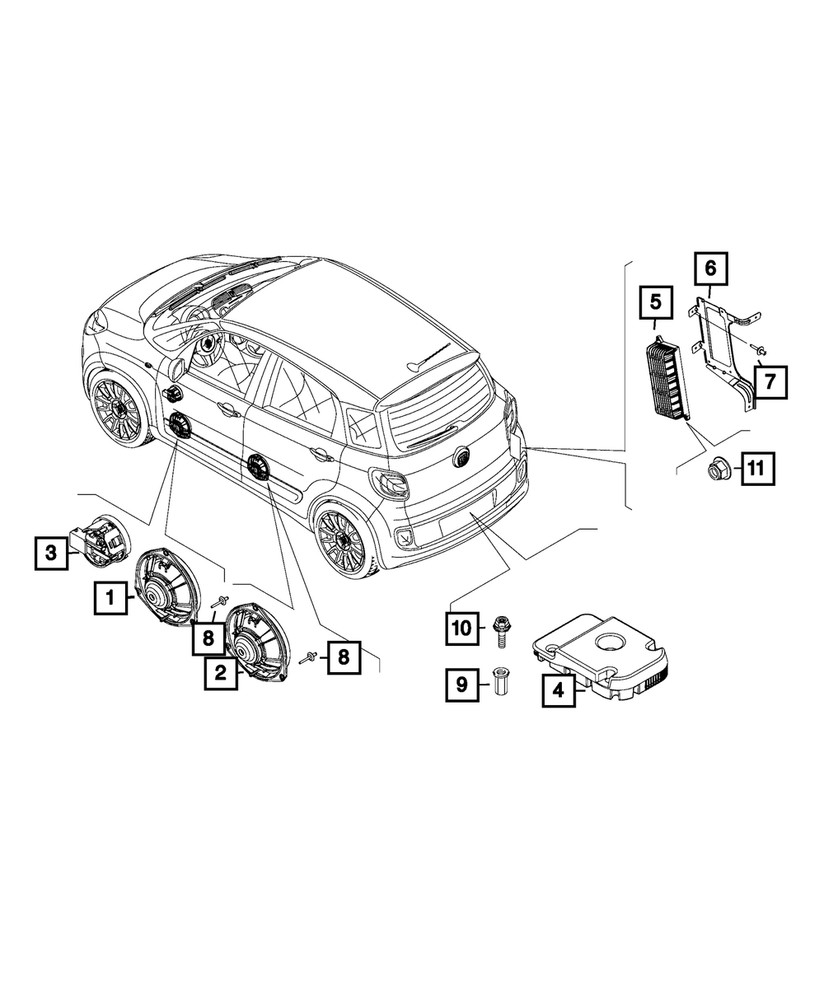 6
5
7
11
3
1
8
2
8
10
9
4