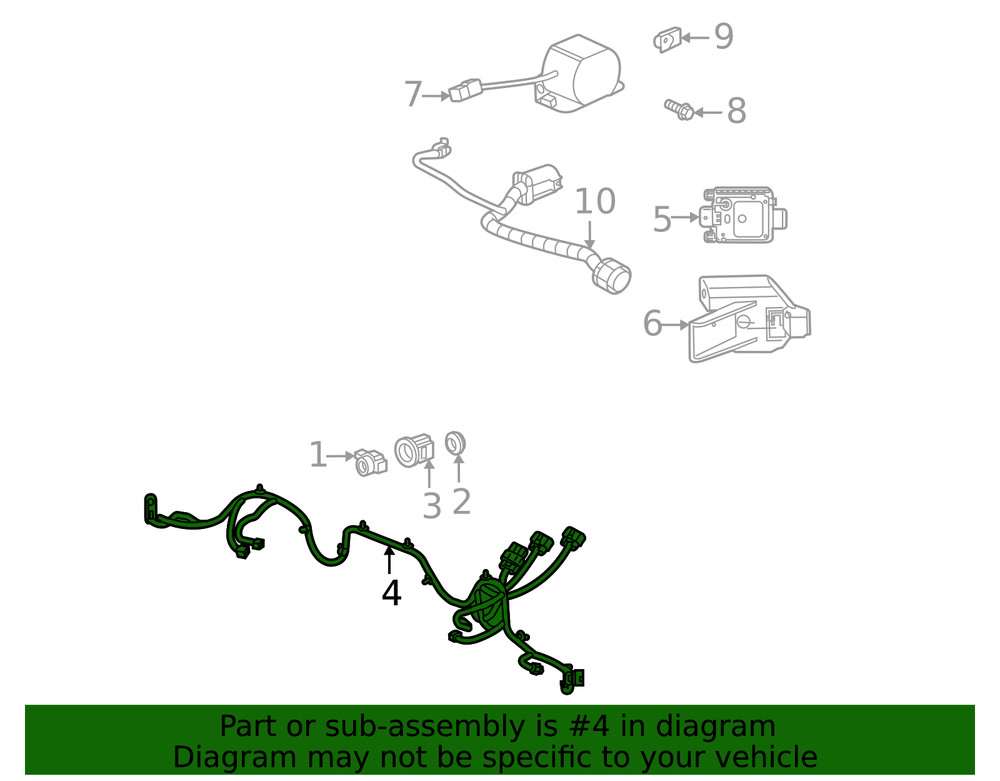 9
7
8
10
5
6
1
3
2
4

Part or sub-assembly is #4 in diagram
Diagram may not be specific to your vehicle