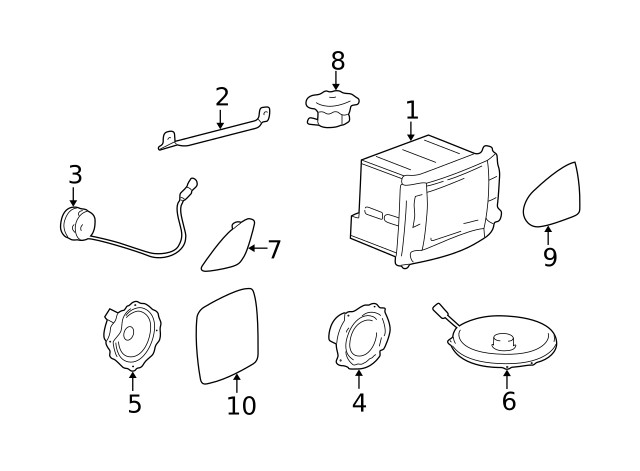 8
2
1
3
7
9
5
10
4
6