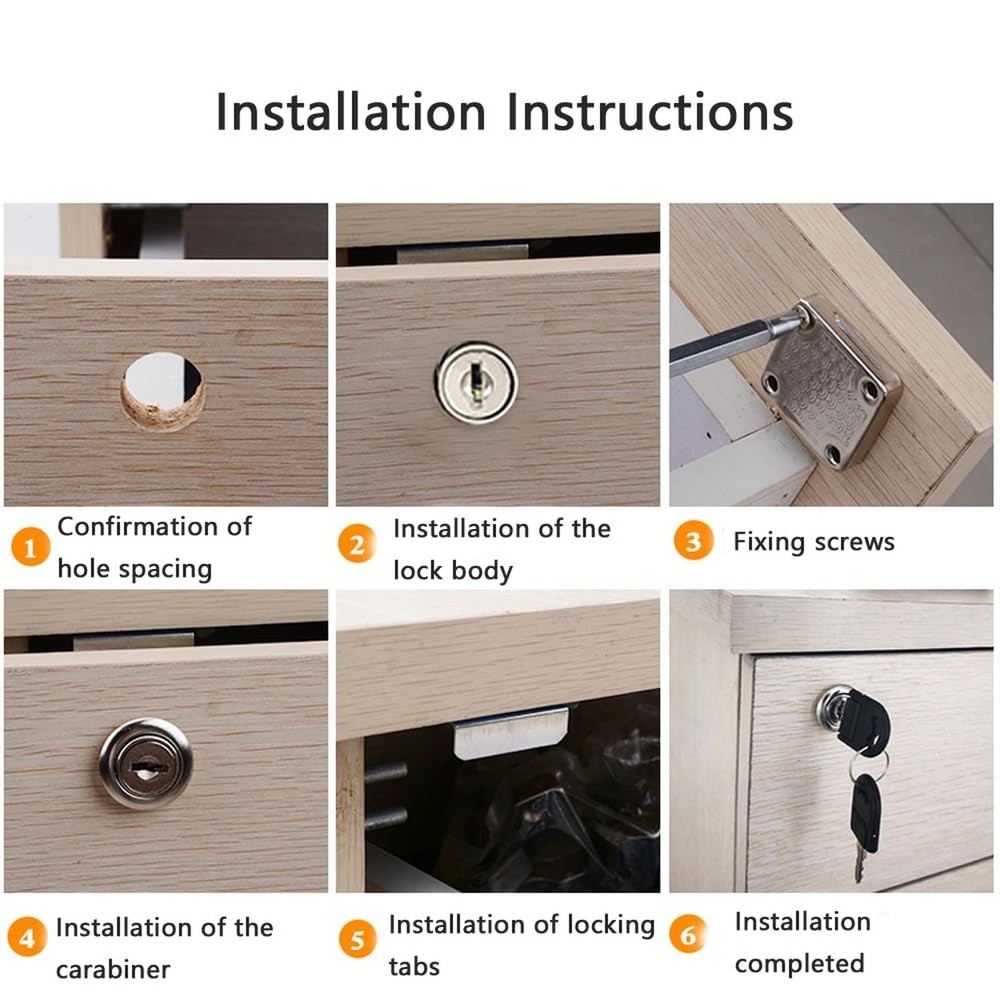 Installation Instructions

1 Confirmation of hole spacing

2 Installation of the lock body

3 Fixing screws

4 Installation of the carabiner

5 Installation of locking tabs

6 Installation completed