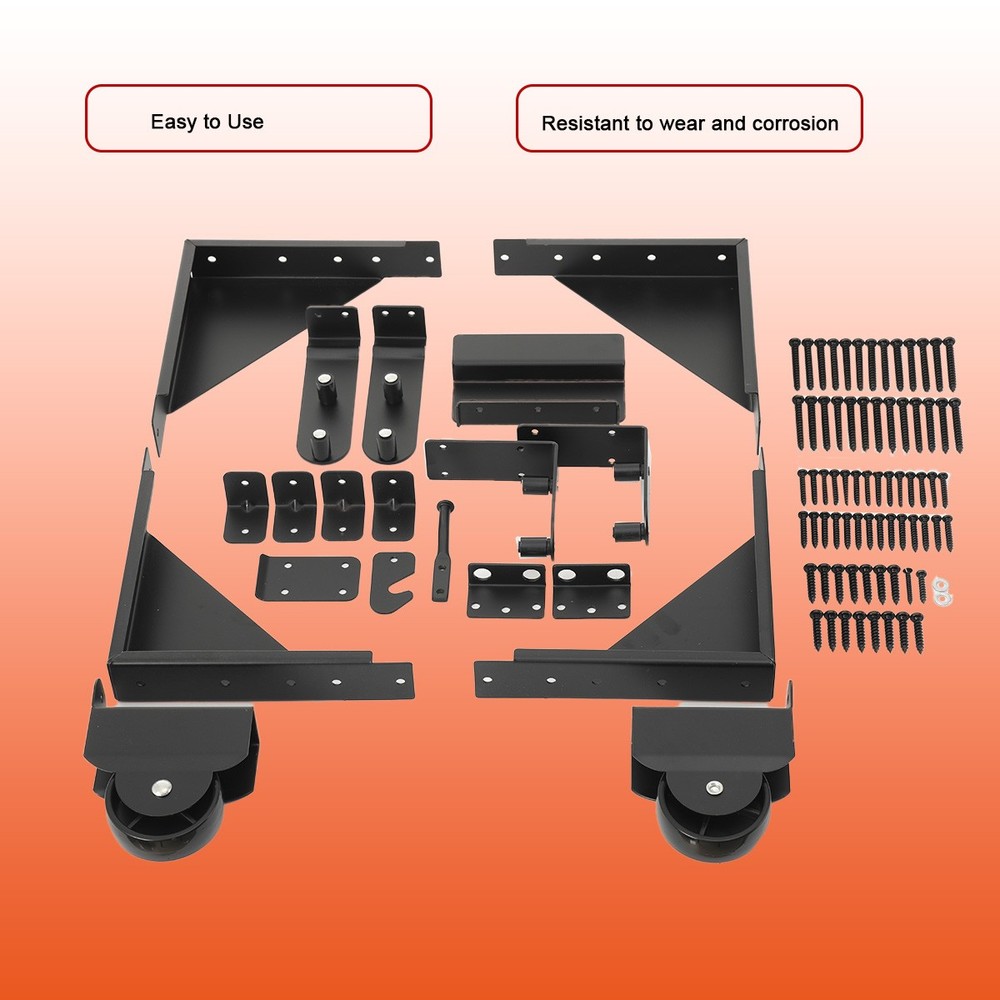 Easy to Use

Resistant to wear and corrosion