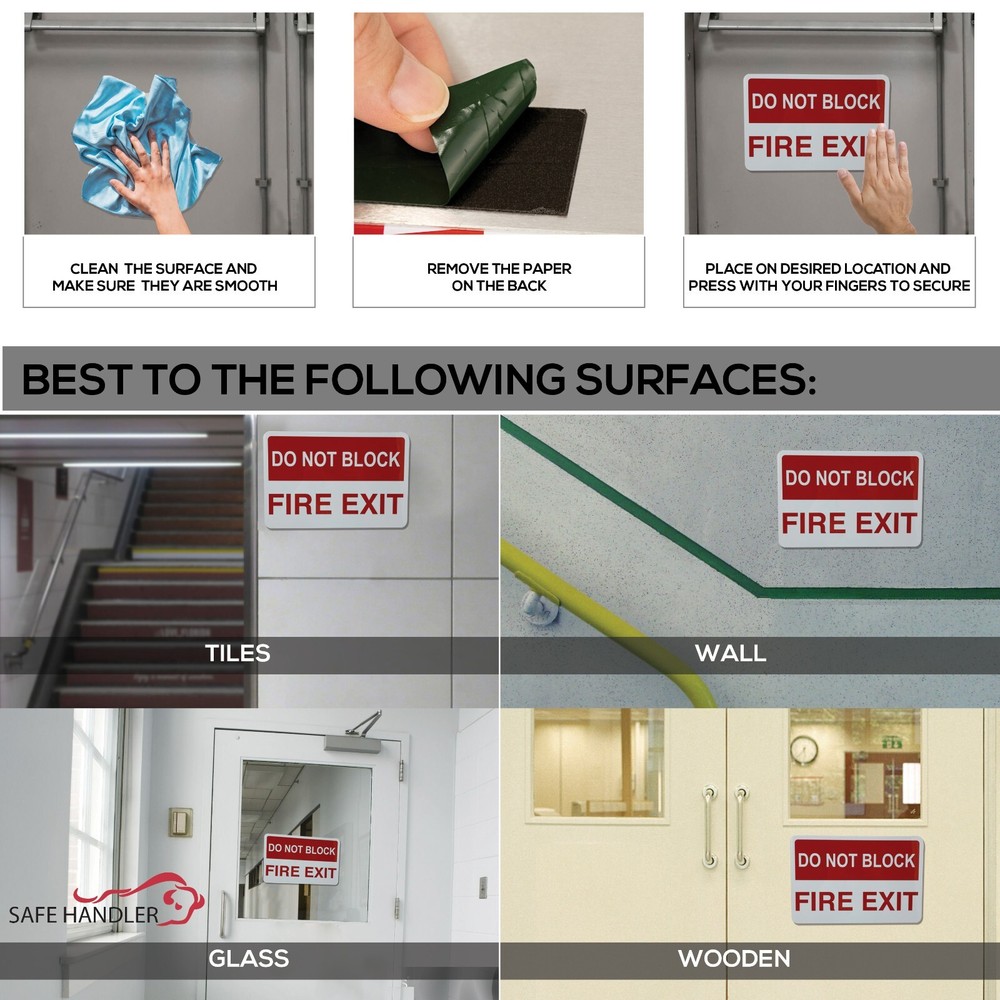 DO NOT BLOCK
FIRE EXI

CLEAN THE SURFACE AND MAKE SURE THEY ARE SMOOTH

REMOVE THE PAPER ON THE BACK

PLACE ON DESIRED LOCATION AND PRESS WITH YOUR FINGERS TO SECURE

BEST TO THE FOLLOWING SURFACES:

DO NOT BLOCK
FIRE EXIT

TILES

DO NOT BLOCK
FIRE EXIT

WALL

DO NOT BLOCK
FIRE EXIT

SAFE HANDLER

GLASS

DO NOT BLOCK
FIRE EXIT

WOODEN