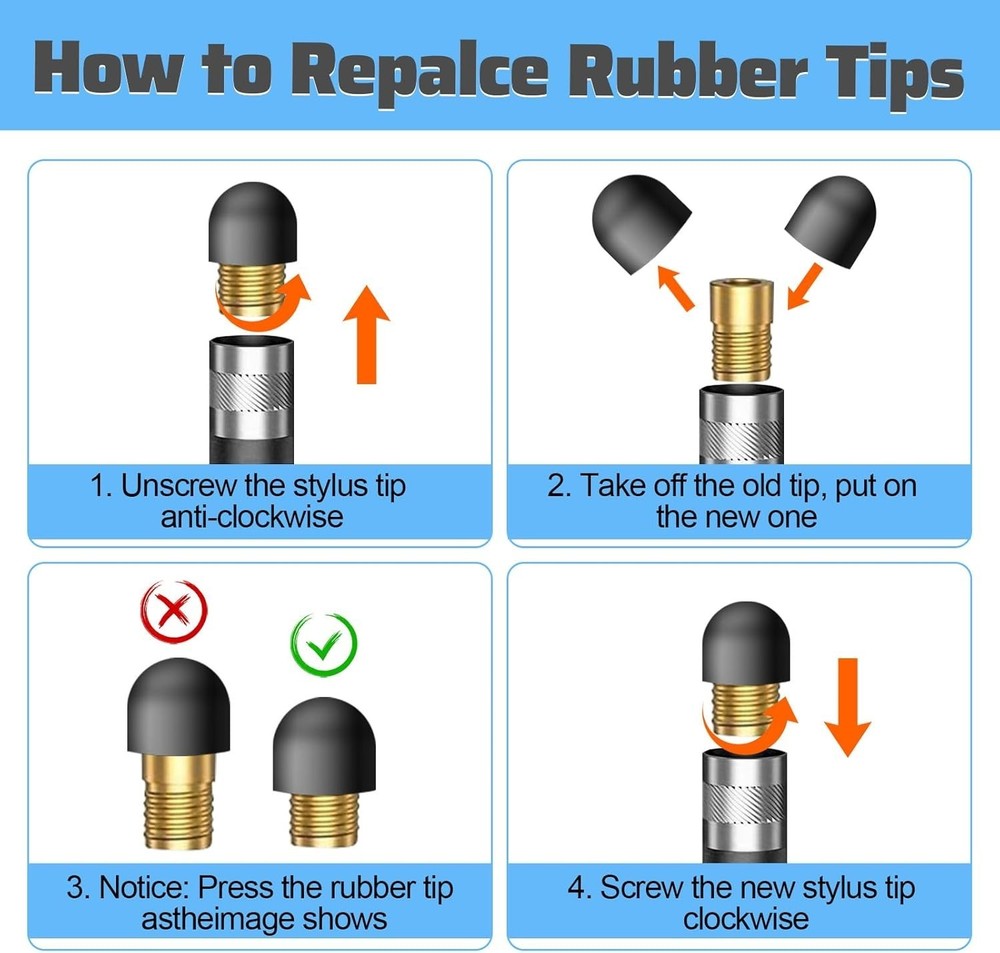 How to Repalce Rubber Tips

1. Unscrew the stylus tip anti-clockwise

2. Take off the old tip, put on the new one

3. Notice: Press the rubber tip astheimage shows

4. Screw the new stylus tip clockwise