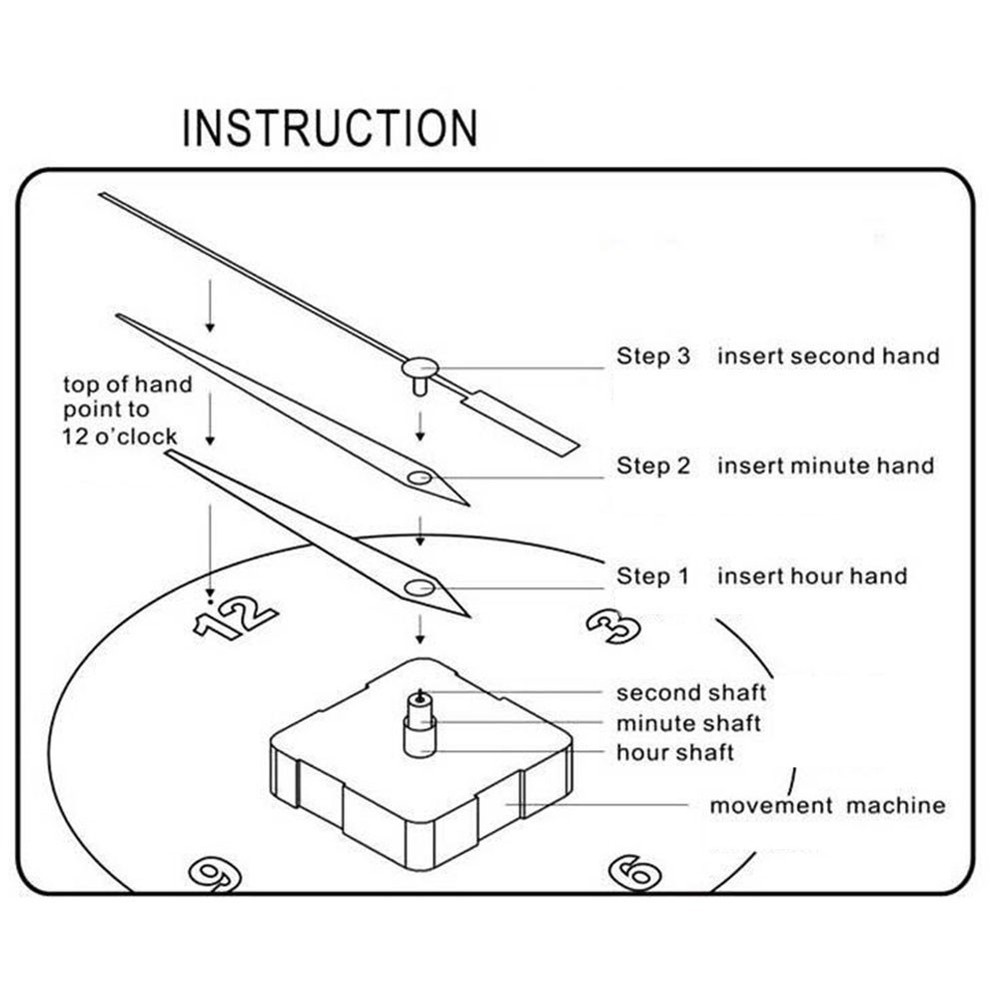 INSTRUCTION

top of hand point to 12 o'clock

Step 3 insert second hand

Step 2 insert minute hand

Step 1 insert hour hand

12

3

second shaft

minute shaft

hour shaft

movement machine

9

6