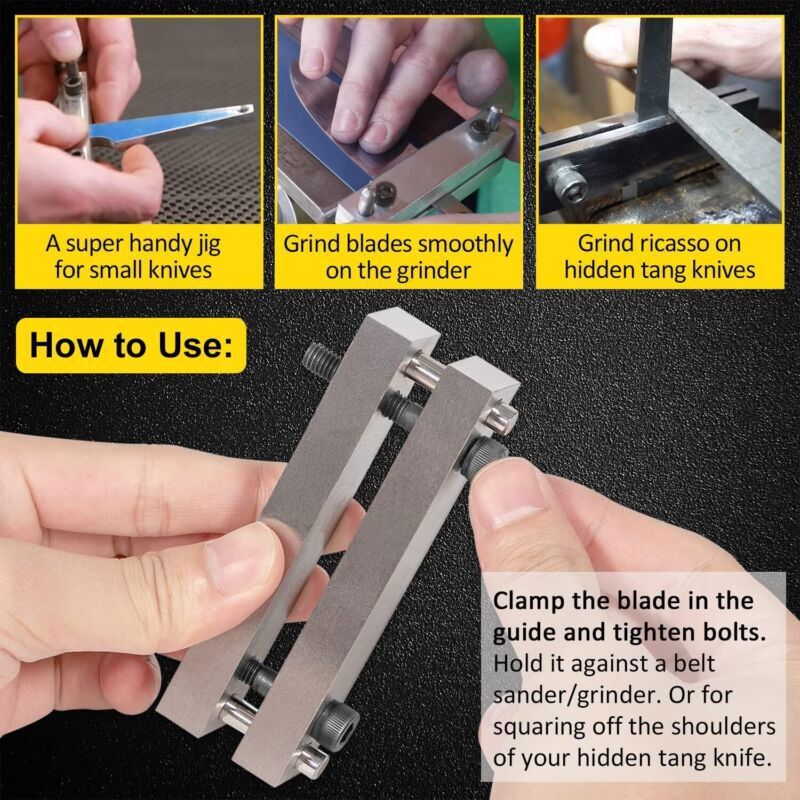 A super handy jig for small knives

Grind blades smoothly on the grinder

Grind ricasso on hidden tang knives

How to Use:

Clamp the blade in the guide and tighten bolts.
Hold it against a belt sander/grinder. Or for squaring off the shoulders of your hidden tang knife.