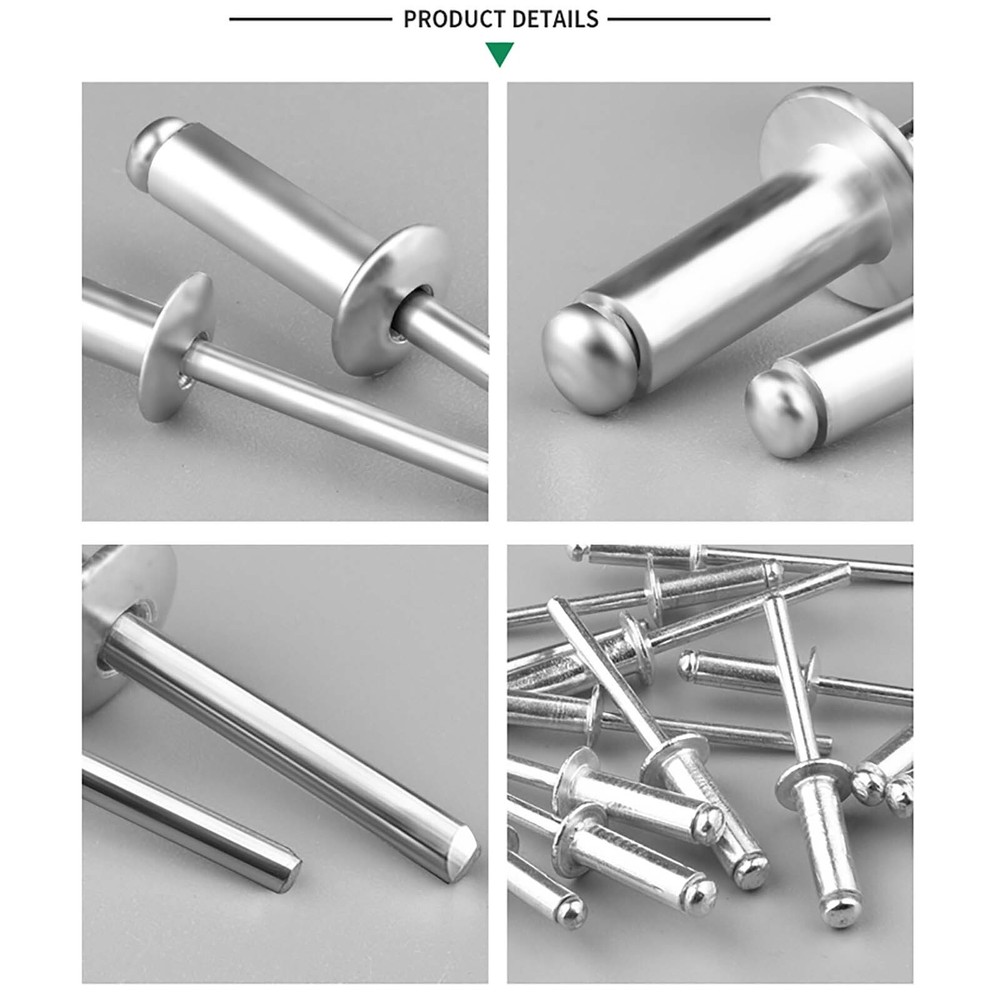 PRODUCT DETAILS