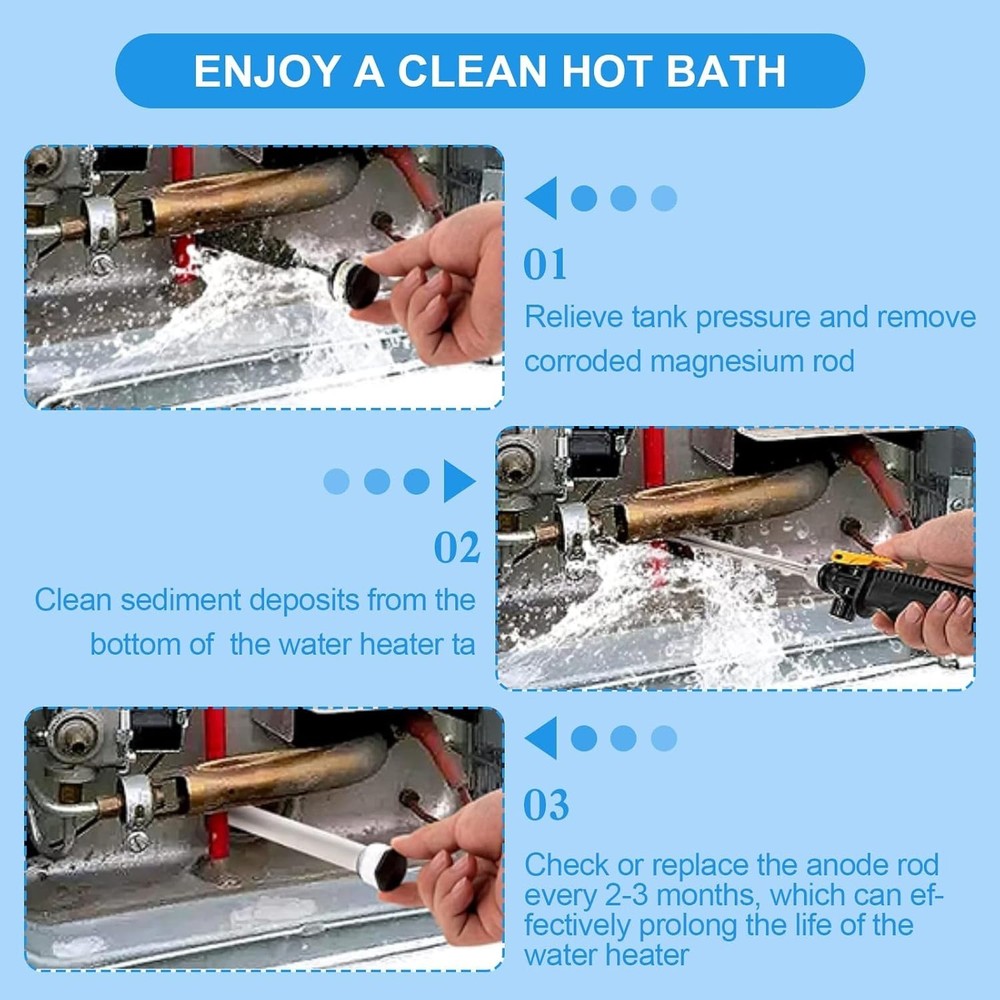 ENJOY A CLEAN HOT BATH

01

Relieve tank pressure and remove corroded magnesium rod

02

Clean sediment deposits from the bottom of the water heater ta

03

Check or replace the anode rod every 2-3 months, which can effectively prolong the life of the water heater