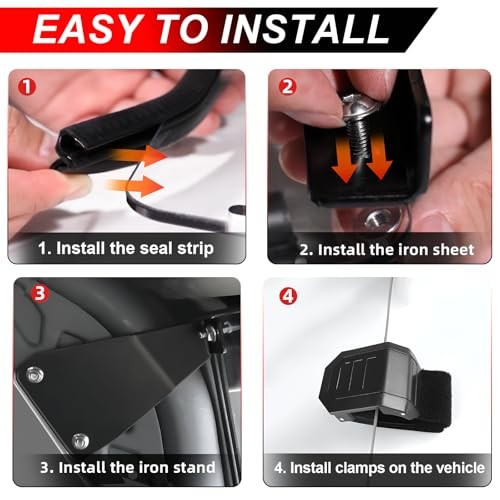 EASY TO INSTALL

1

1. Install the seal strip

2

2. Install the iron sheet

3

3. Install the iron stand

4

4. Install clamps on the vehicle