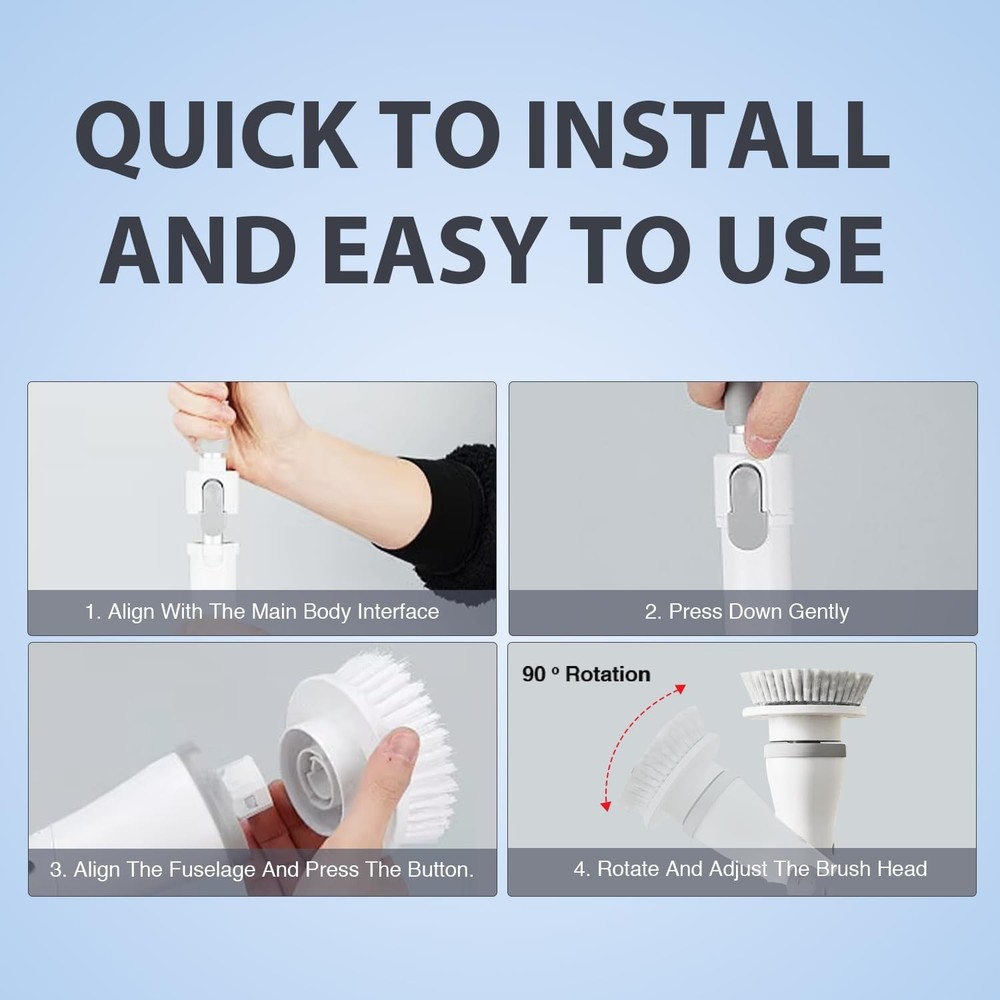 QUICK TO INSTALL AND EASY TO USE

1. Align With The Main Body Interface

2. Press Down Gently

3. Align The Fuselage And Press The Button.

90 º Rotation

4. Rotate And Adjust The Brush Head