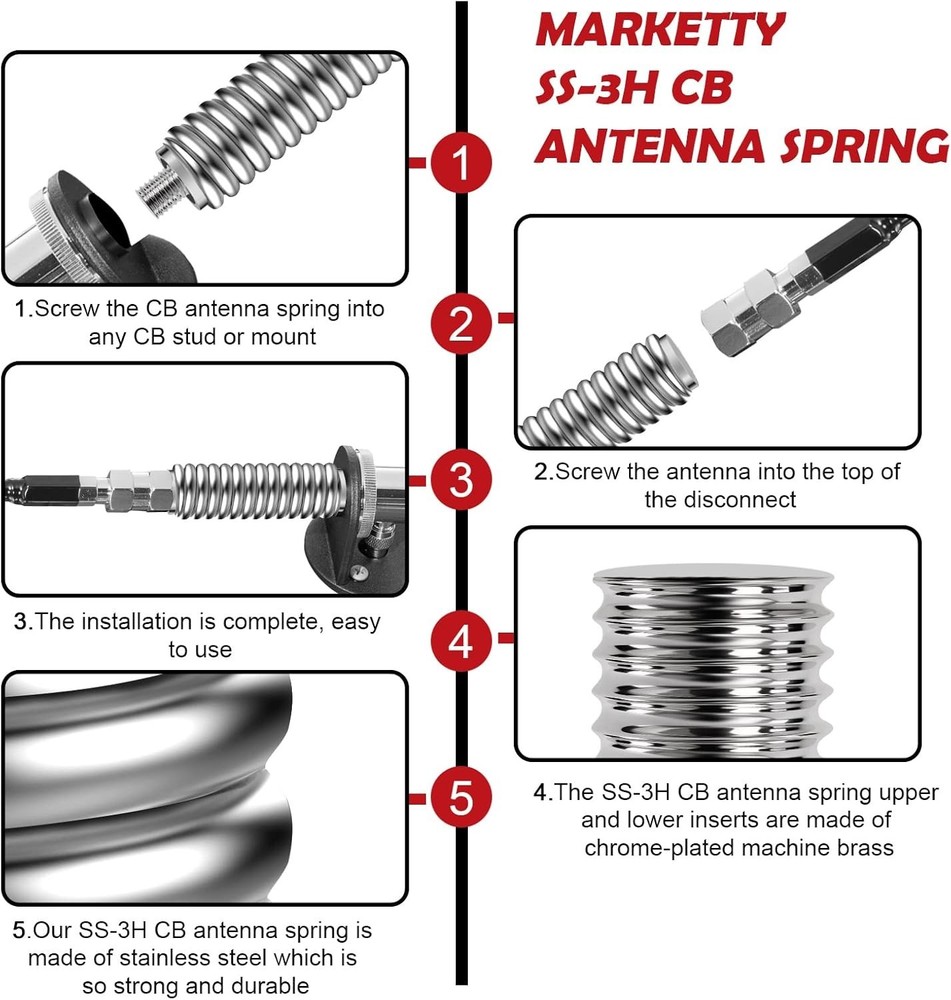 MARKETTY
SS-3H CB
ANTENNA SPRING

1

1.Screw the CB antenna spring into any CB stud or mount

2

2.Screw the antenna into the top of the disconnect

3

3.The installation is complete, easy to use

4

4.The SS-3H CB antenna spring upper and lower inserts are made of chrome-plated machine brass

5

5.Our SS-3H CB antenna spring is made of stainless steel which is so strong and durable