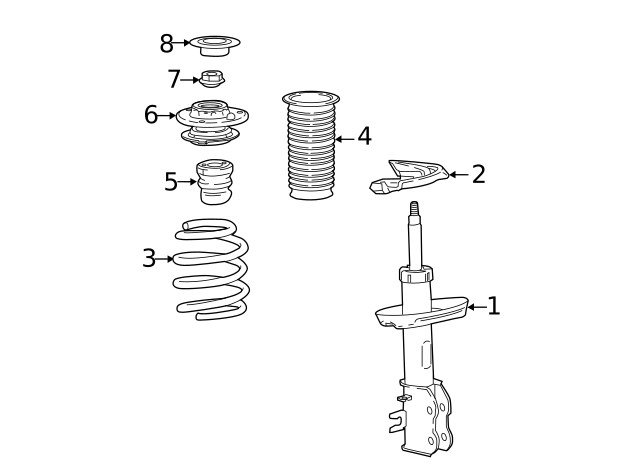 8
7
6
4
2
5
3
1