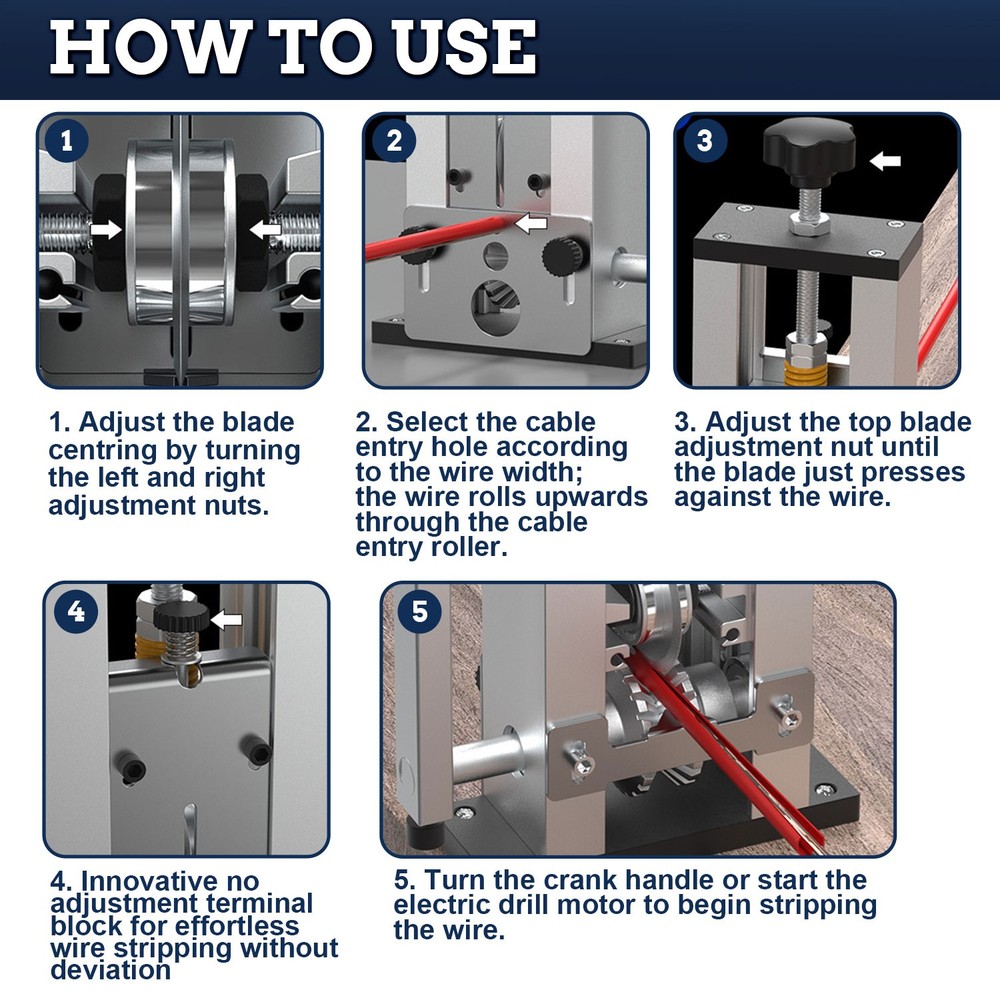 HOW TO USE

1

2

3

1. Adjust the blade centring by turning the left and right adjustment nuts.

2. Select the cable entry hole according to the wire width; the wire rolls upwards through the cable entry roller.

3. Adjust the top blade adjustment nut until the blade just presses against the wire.

4

5

4. Innovative no adjustment terminal block for effortless wire stripping without deviation

5. Turn the crank handle or start the electric drill motor to begin stripping the wire.