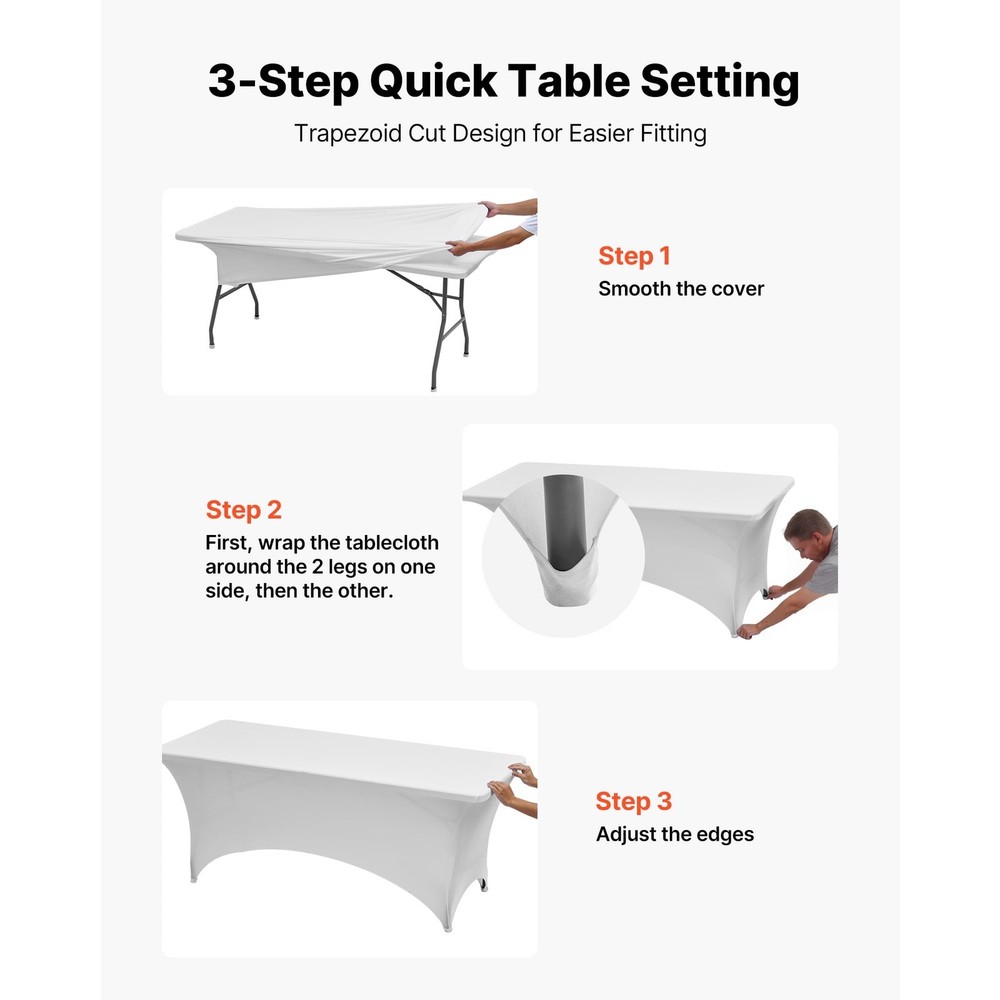 3-Step Quick Table Setting

Trapezoid Cut Design for Easier Fitting

Step 1

Smooth the cover

Step 2

First, wrap the tablecloth around the 2 legs on one side, then the other.

Step 3

Adjust the edges