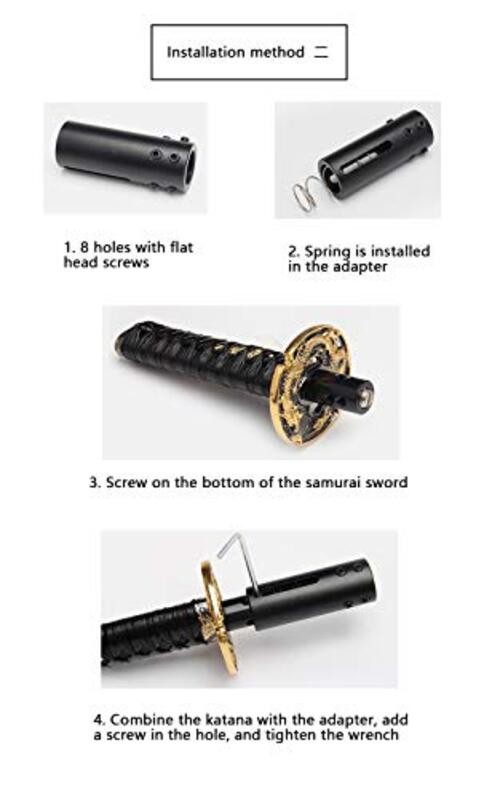 Installation method 二

1. 8 holes with flat head screws

2. Spring is installed in the adapter

3. Screw on the bottom of the samurai sword

4. Combine the katana with the adapter, add a screw in the hole, and tighten the wrench