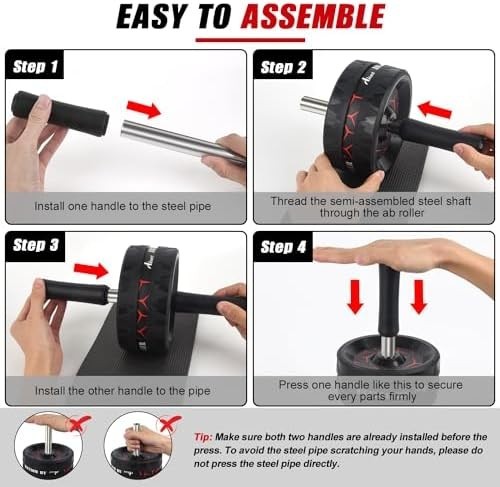 EASY TO ASSEMBLE

Step 1

Install one handle to the steel pipe

Step 2

Thread the semi-assembled steel shaft through the ab roller

Step 3

Install the other handle to the pipe

Step 4

Press one handle like this to secure every parts firmly

Tip: Make sure both two handles are already installed before the press. To avoid the steel pipe scratching your hands, please do not press the steel pipe directly.