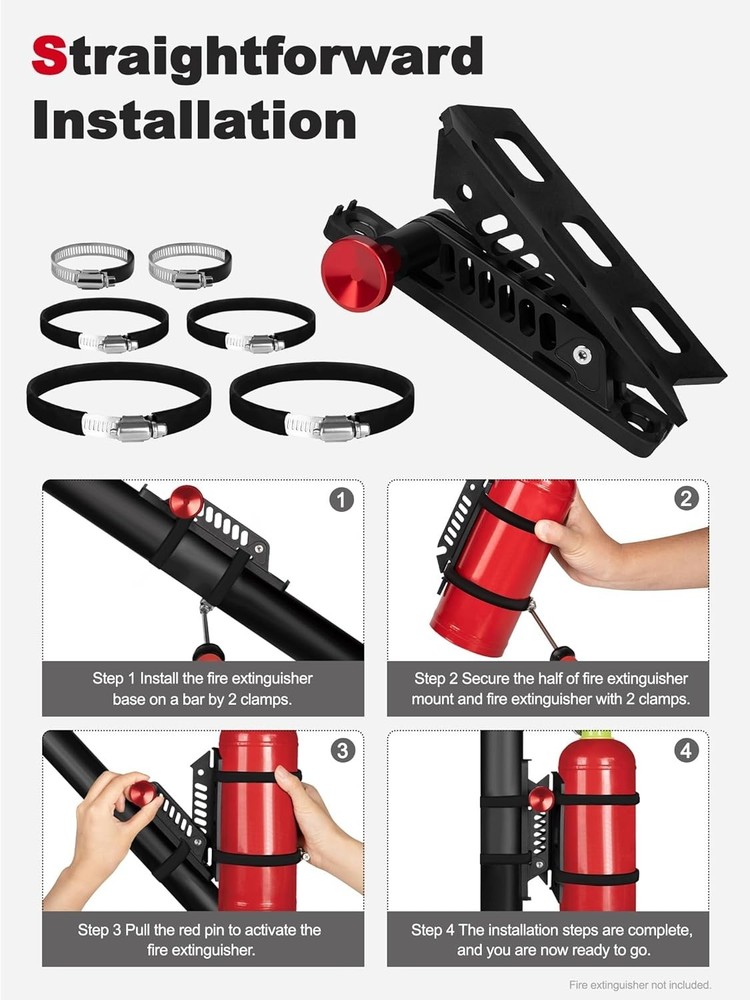 Straightforward Installation

1

Step 1 Install the fire extinguisher base on a bar by 2 clamps.

2

Step 2 Secure the half of fire extinguisher mount and fire extinguisher with 2 clamps.

3

Step 3 Pull the red pin to activate the fire extinguisher.

4

Step 4 The installation steps are complete, and you are now ready to go.

Fire extinguisher not included.