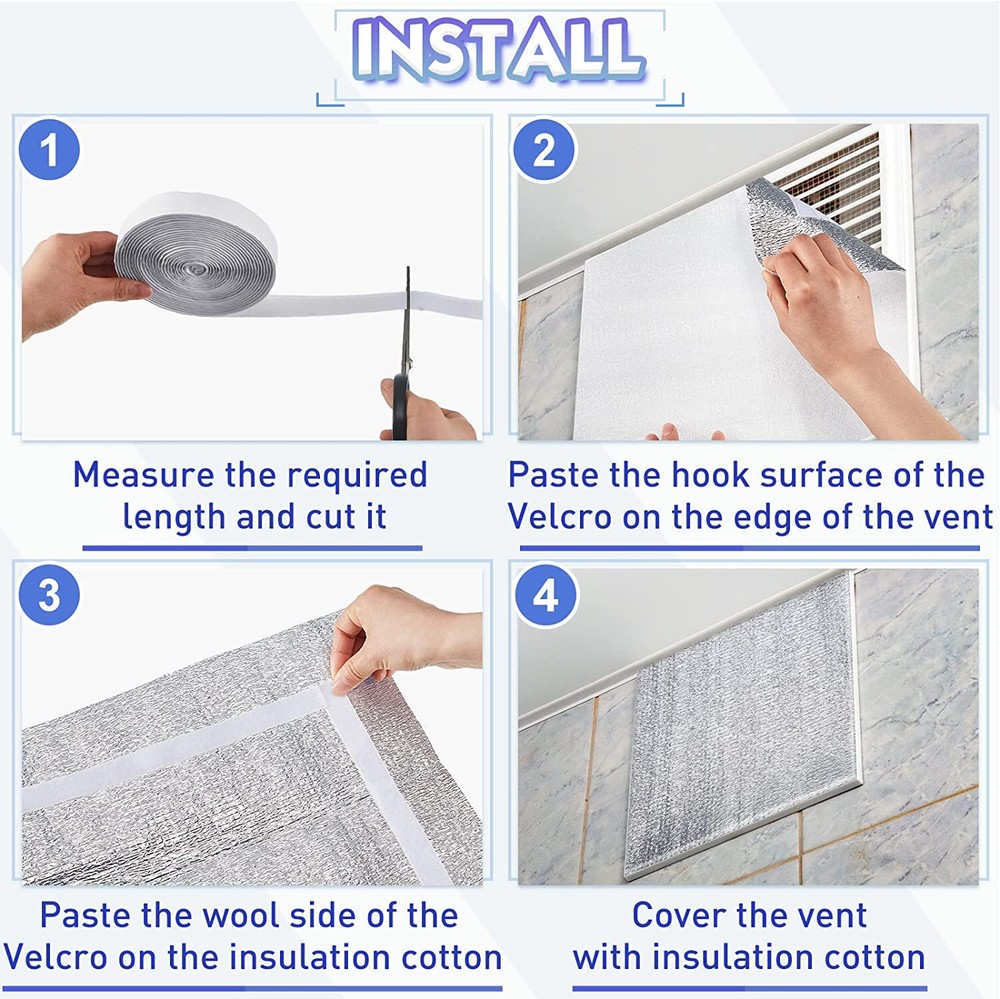 INSTALL

1

Measure the required length and cut it

2

Paste the hook surface of the Velcro on the edge of the vent

3

Paste the wool side of the Velcro on the insulation cotton

4

Cover the vent with insulation cotton